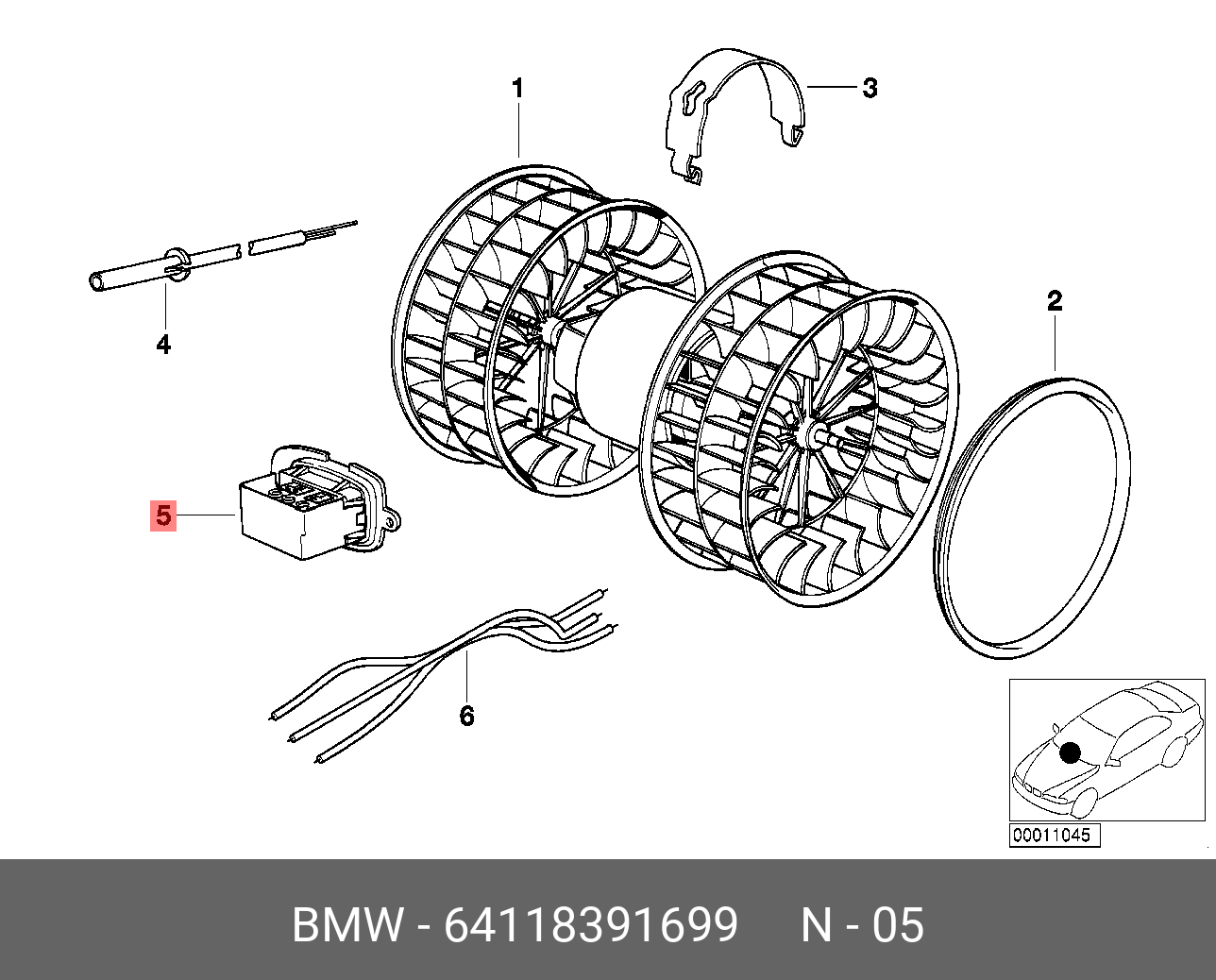 1
3
4
2
5
6
00011045
BMW - 64118391699 N - 05