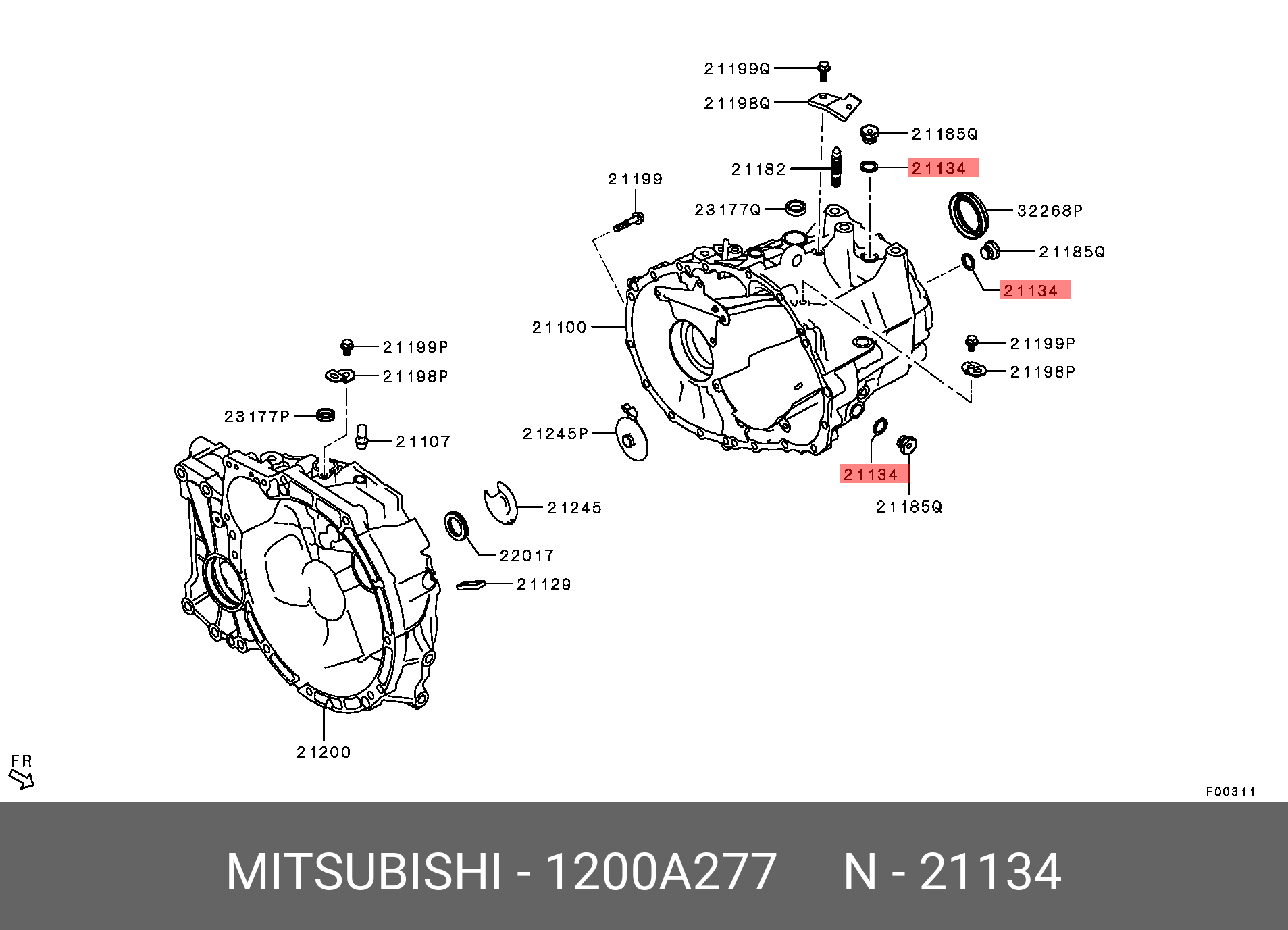 21199Q
21198Q
21185Q
21182
21134
21199
23177Q
32268P
21185Q
21134
21100
21199P
21198P
21199P
21198P
23177P
21107
21245P
21134
21185Q
21245
22017
21129
21200
FR
F00311

MITSUBISHI - 1200A277 N - 21134