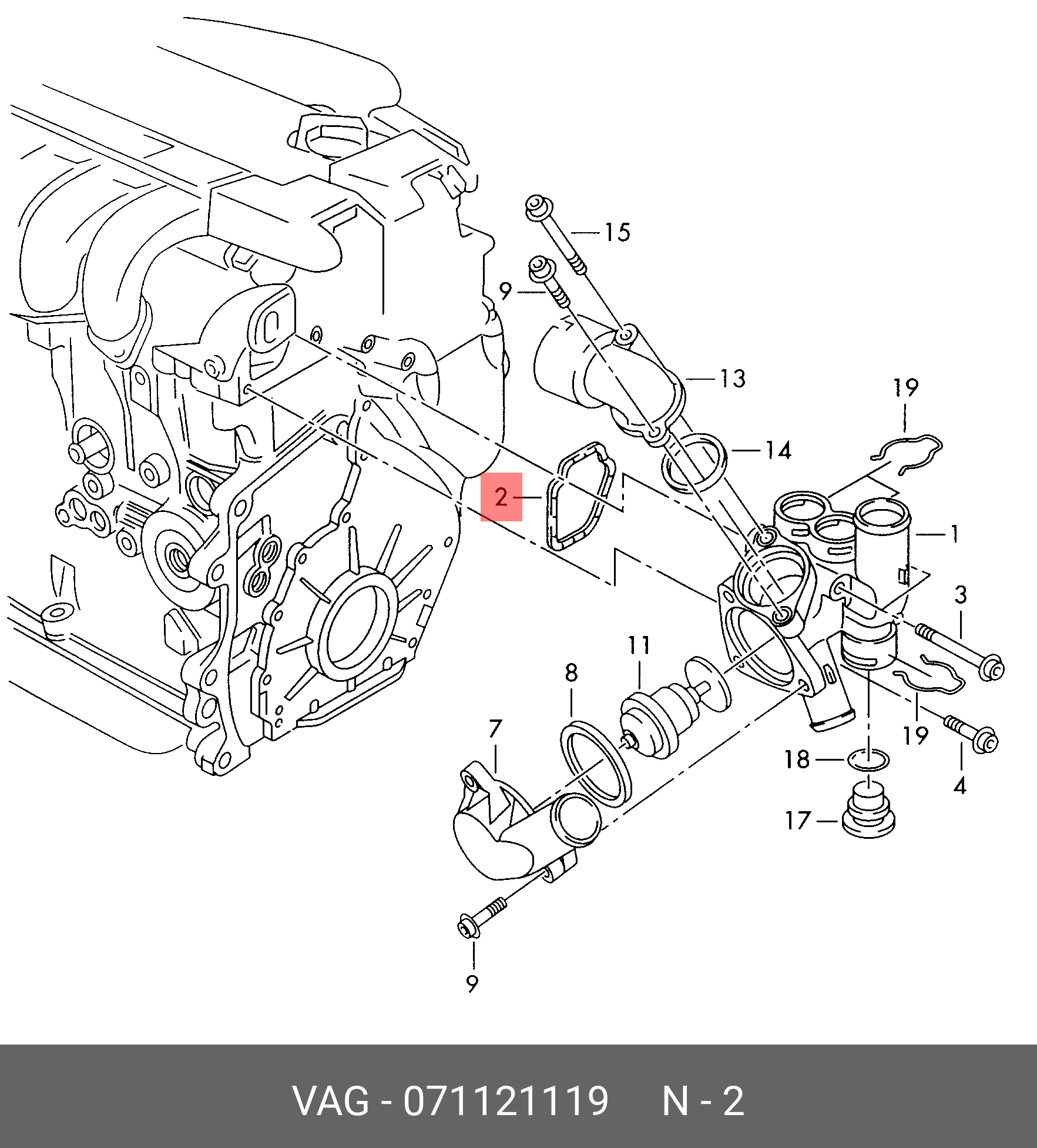 15
9
13
19
14
2
1
3
11
8
7
19
18
4
17
9

VAG - 071121119 N - 2