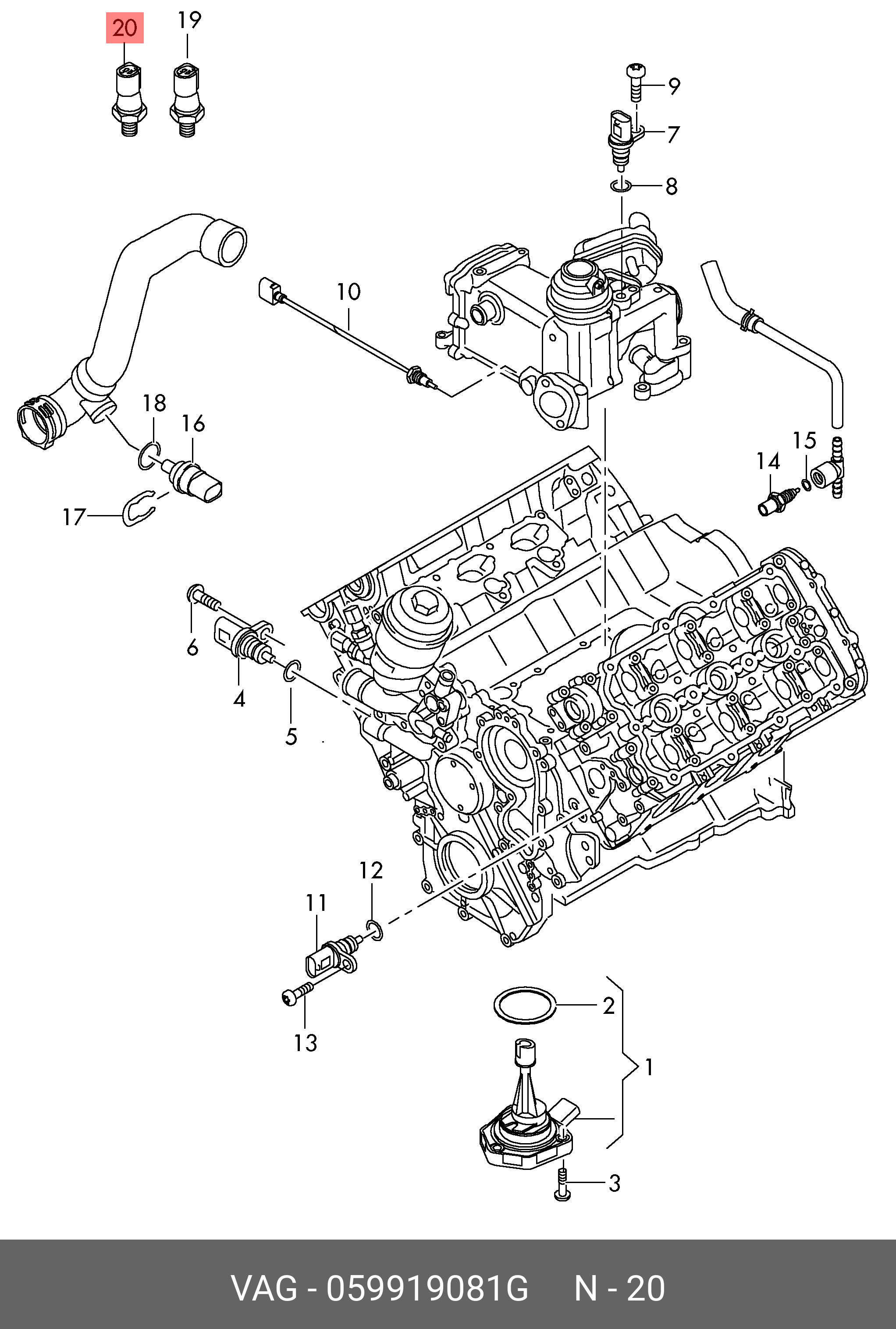 20
19
9
7
8
10
18
16
17
15
14
6
4
5
12
11
13
2
1
3

VAG - 059919081G N - 20