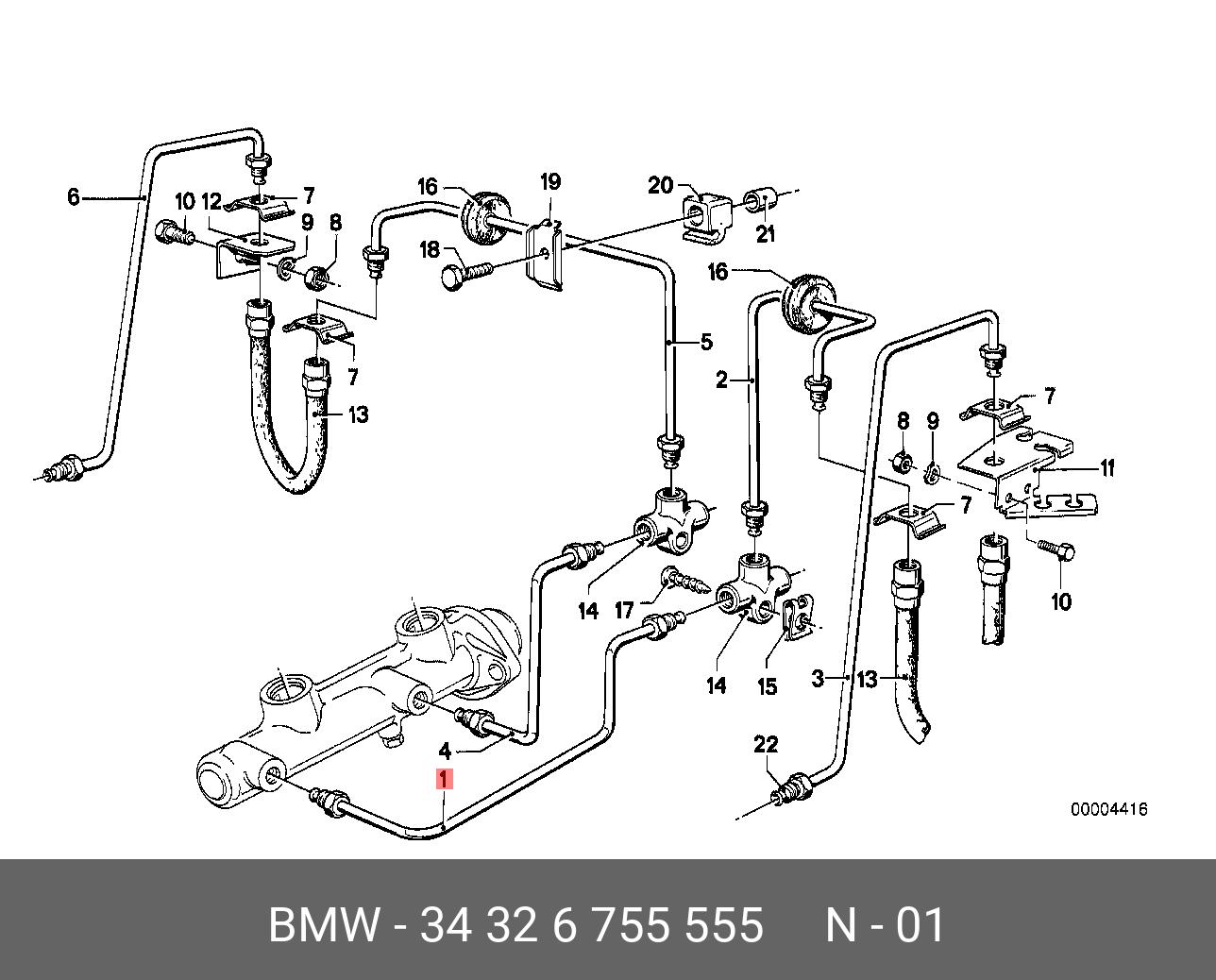 6
10
12
7
9
8
7
13
16
19
18
20
21
16
5
2
7
8
9
11
7
10
14
17
14
15
3
13
22
4
1
00004416

BMW - 34 32 6 755 555 N - 01