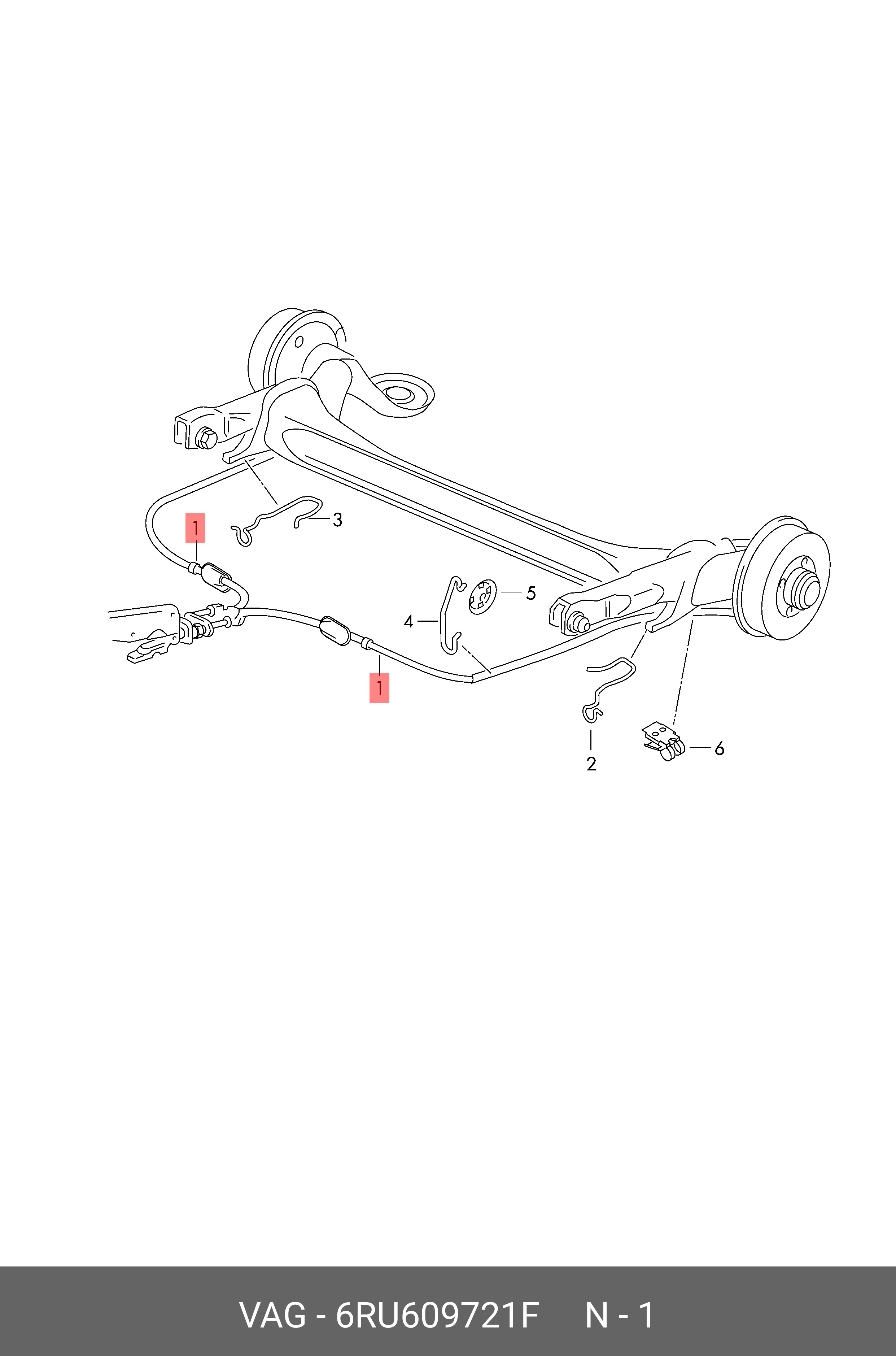 1
3
5
4
1
2
6

VAG - 6RU609721F N - 1