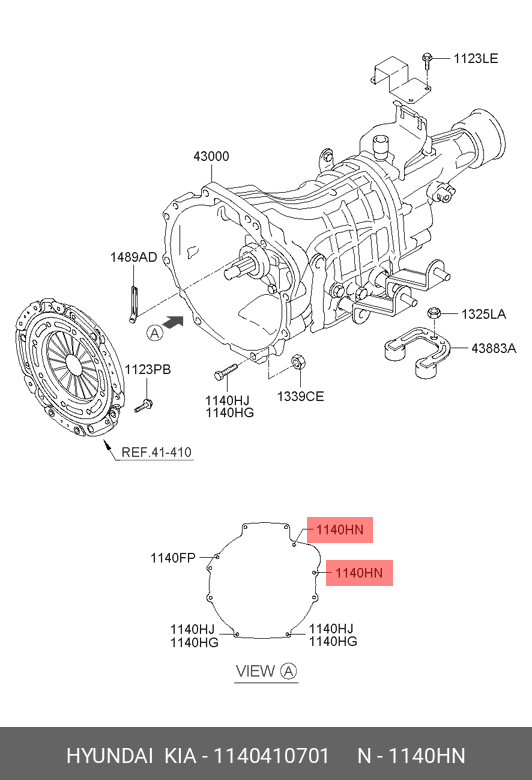 1123LE
43000
1489AD
A
1325LA
43883A
1123PB
1140HJ
1140HG
1339CE
REF.41-410

1140HN
1140FP
1140HN
1140HJ
1140HG
1140HJ
1140HG
VIEW A

HYUNDAI KIA - 1140410701 N - 1140HN