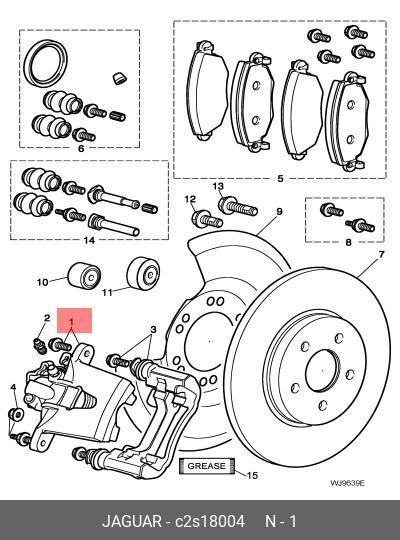 6

5

13

12

9

8

14

7

10

11

2

1

3

4

GREASE

15

WJ9639E

JAGUAR - c2s18004 N - 1