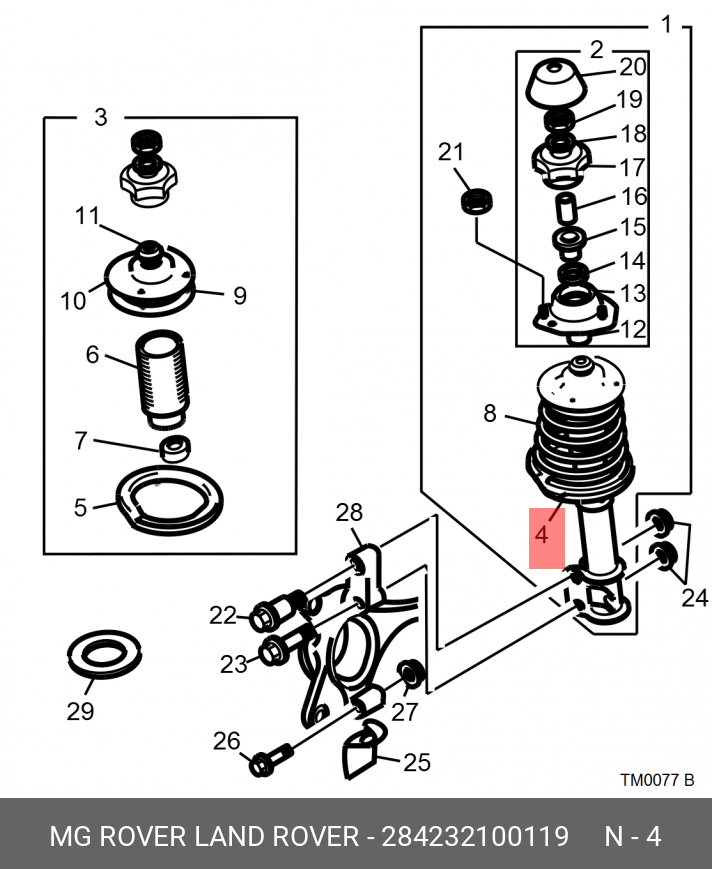 1
2
20
19
18
17
16
15
14
13
12
21
3
11
10
9
6
7
5
8
4
28
24
22
23
27
29
26
25
TM0077 B

MG ROVER LAND ROVER - 284232100119 N - 4