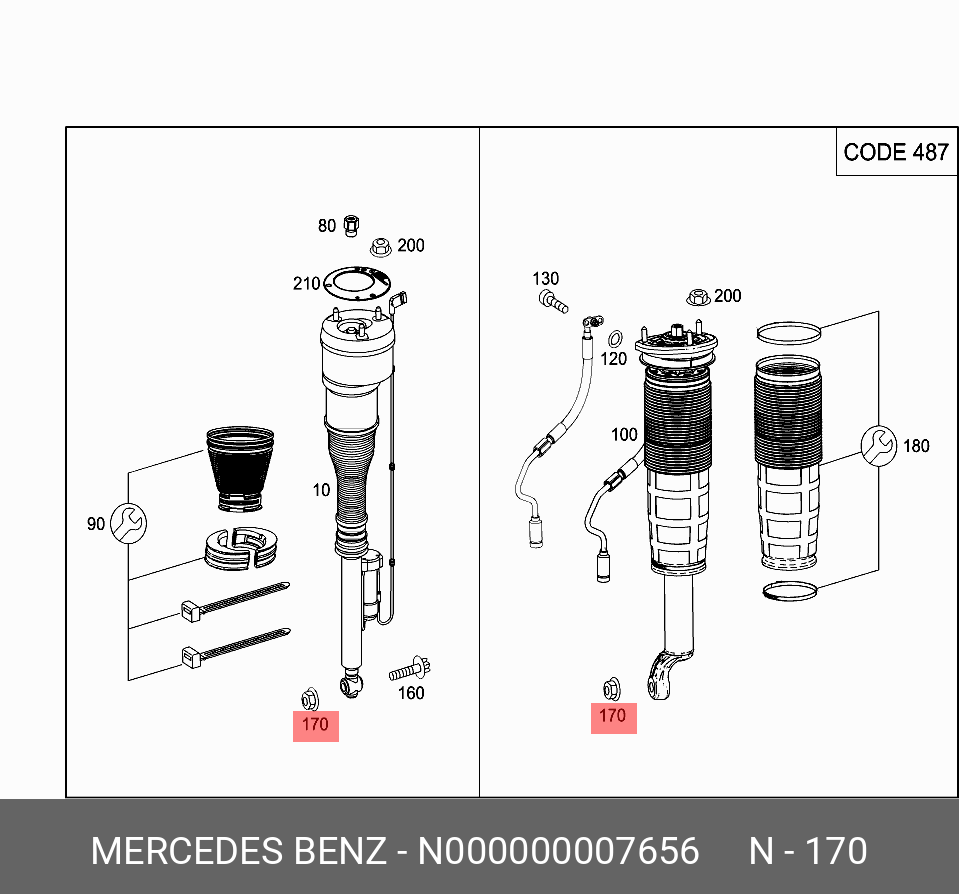 CODE 487

80
200
210
10
90
160
170

130
200
120
100
180
170

MERCEDES BENZ - N000000007656 N - 170