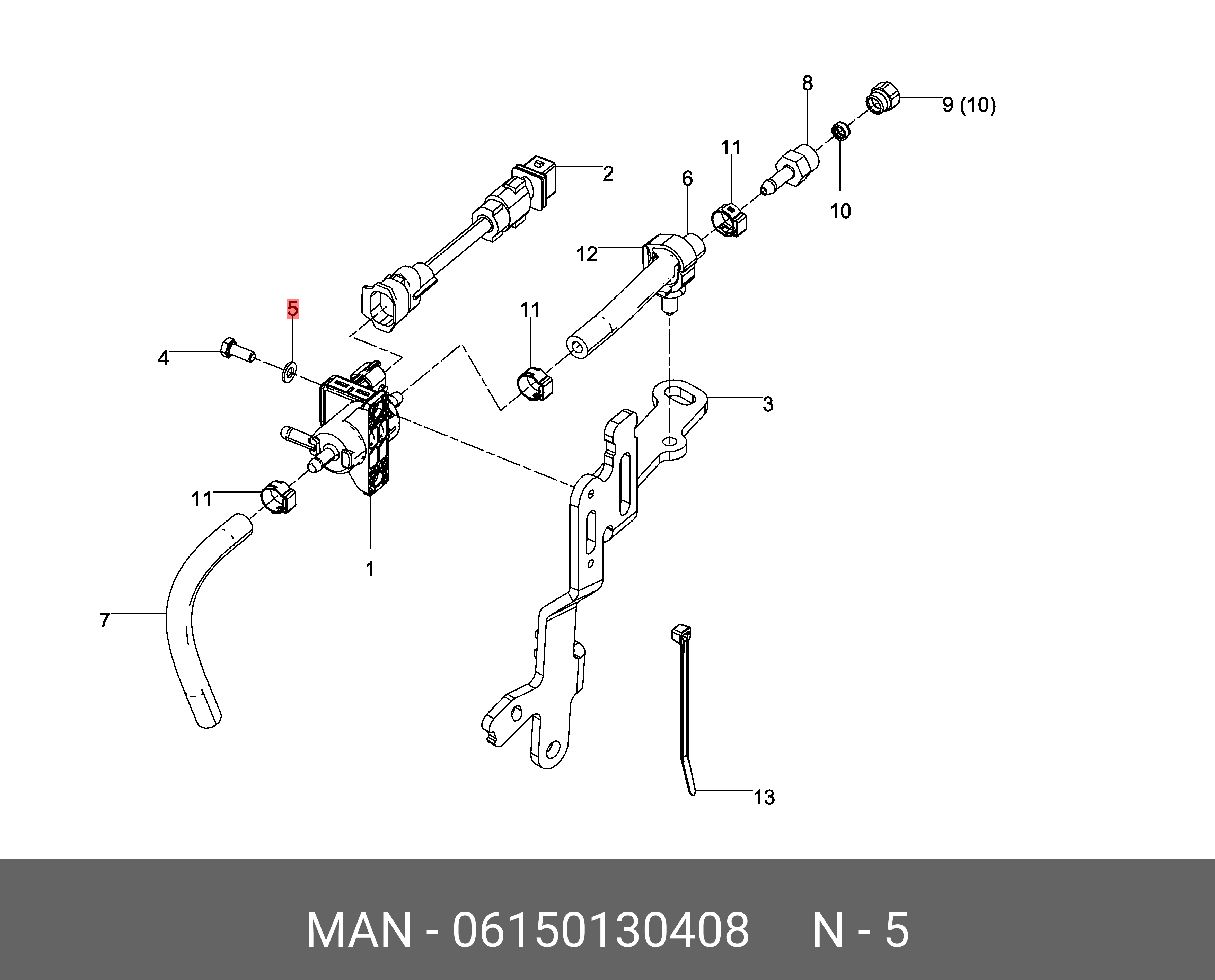 8
9 (10)
11
2
6
10
12
5
11
4
3
11
1
7
13

MAN - 06150130408 N - 5