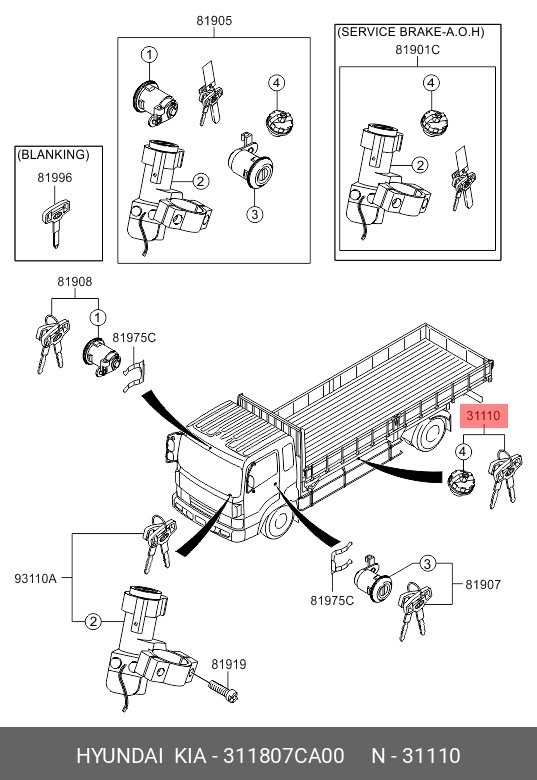 81905
1
4
2
3
(SERVICE BRAKE-A.O.H)
81901C
4
2
(BLANKING)
81996
81908
1
81975C
31110
4
93110A
2
81919
81975C
3
81907

HYUNDAI KIA - 311807CA00 N - 31110