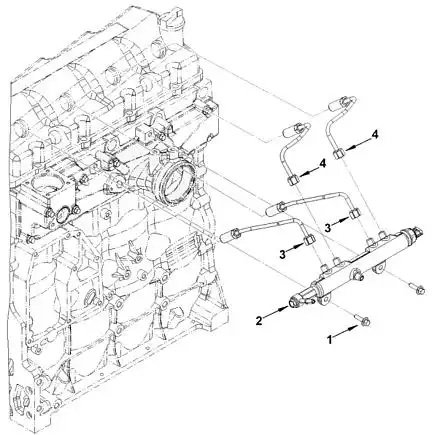 4
4
3
3
2
1