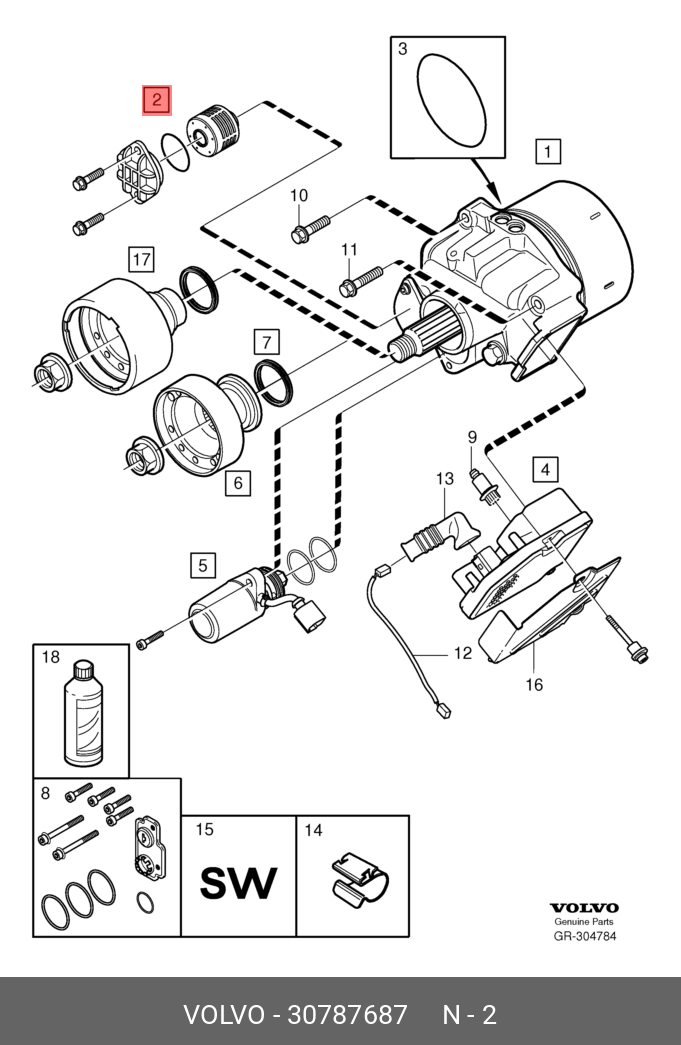 3
2
1
10
11
17
7
6
9
4
13
5
12
16
18
8
15
SW
14
VOLVO
Genuine Parts
GR-304784
VOLVO - 30787687 N - 2