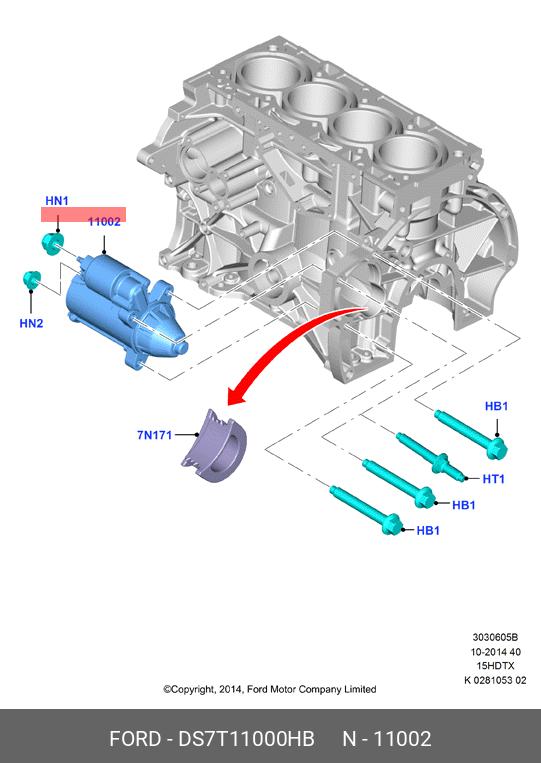 HN1
11002
HN2
7N171
HB1
HT1
HB1
HB1

3030605B
10-2014 40
15HDTX
K 0281053 02

©Copyright, 2014, Ford Motor Company Limited

FORD - DS7T11000HB N - 11002