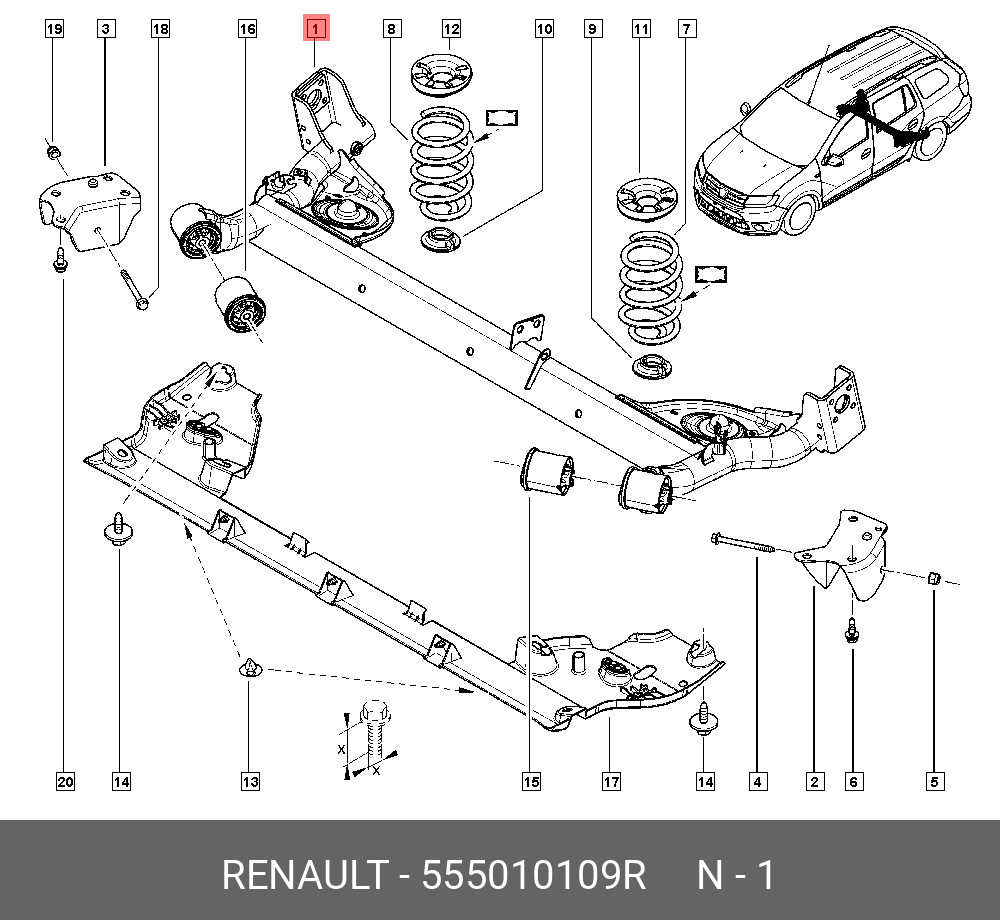 19 3 18 16 1 8 12 10 9 11 7

X
X

20 14 13 15 17 14 4 2 6 5

RENAULT - 555010109R N - 1