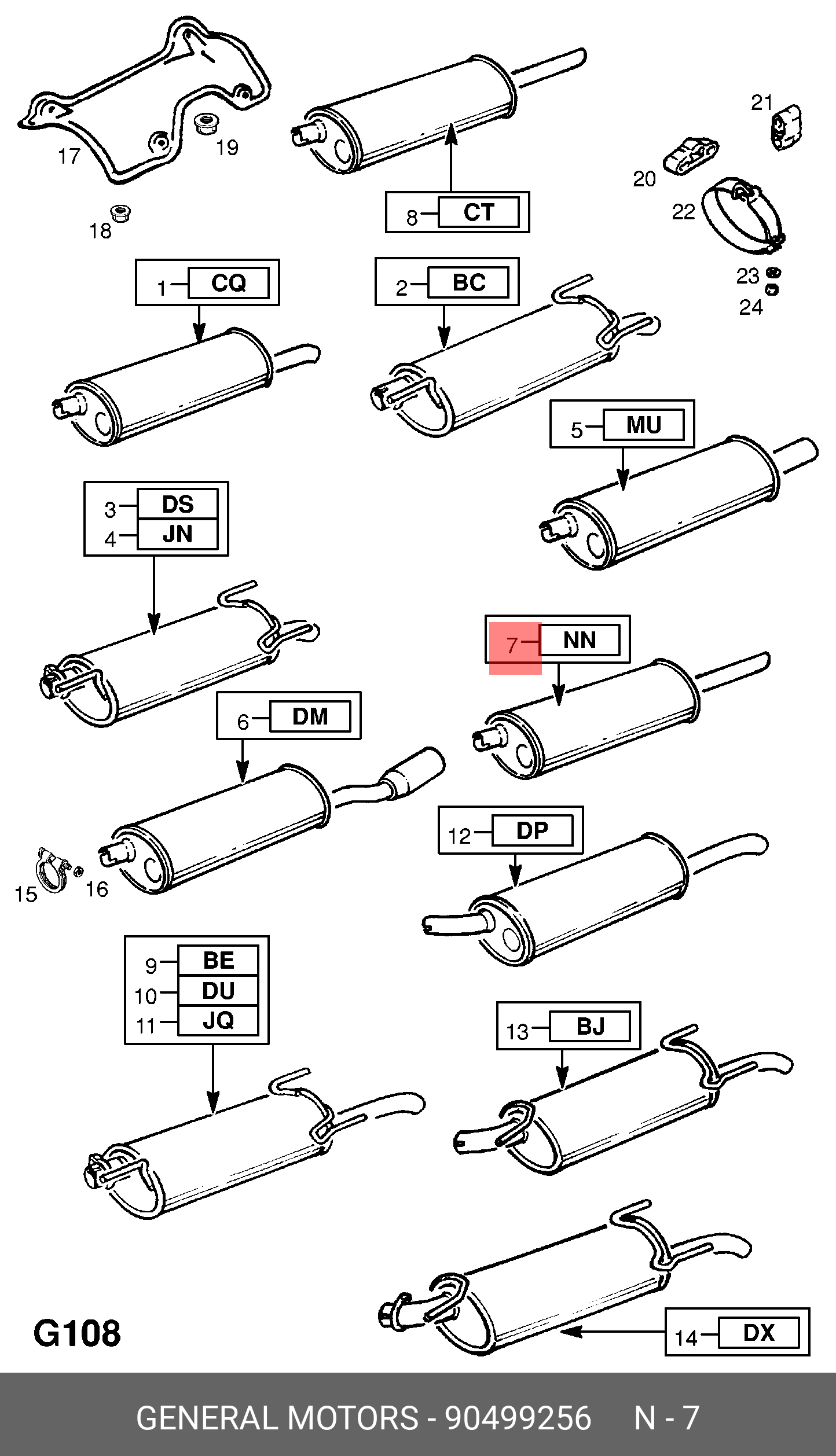 17
19
18
8 CT
21
20
22
23
24
1 CQ
2 BC
5 MU
3 DS
4 JN
7 NN
6 DM
15
16
12 DP
9 BE
10 DU
11 JQ
13 BJ
14 DX
G108

GENERAL MOTORS - 90499256 N - 7