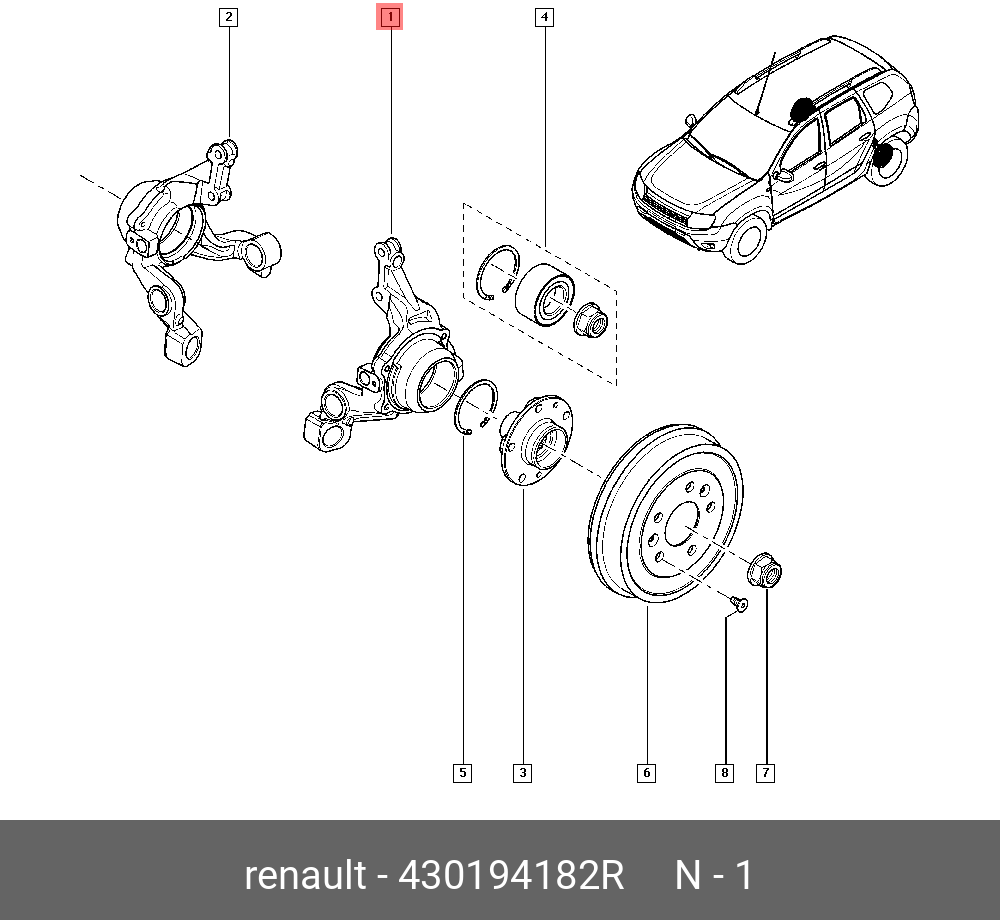 2
1
4
5
3
6
8
7
renault - 430194182R N - 1