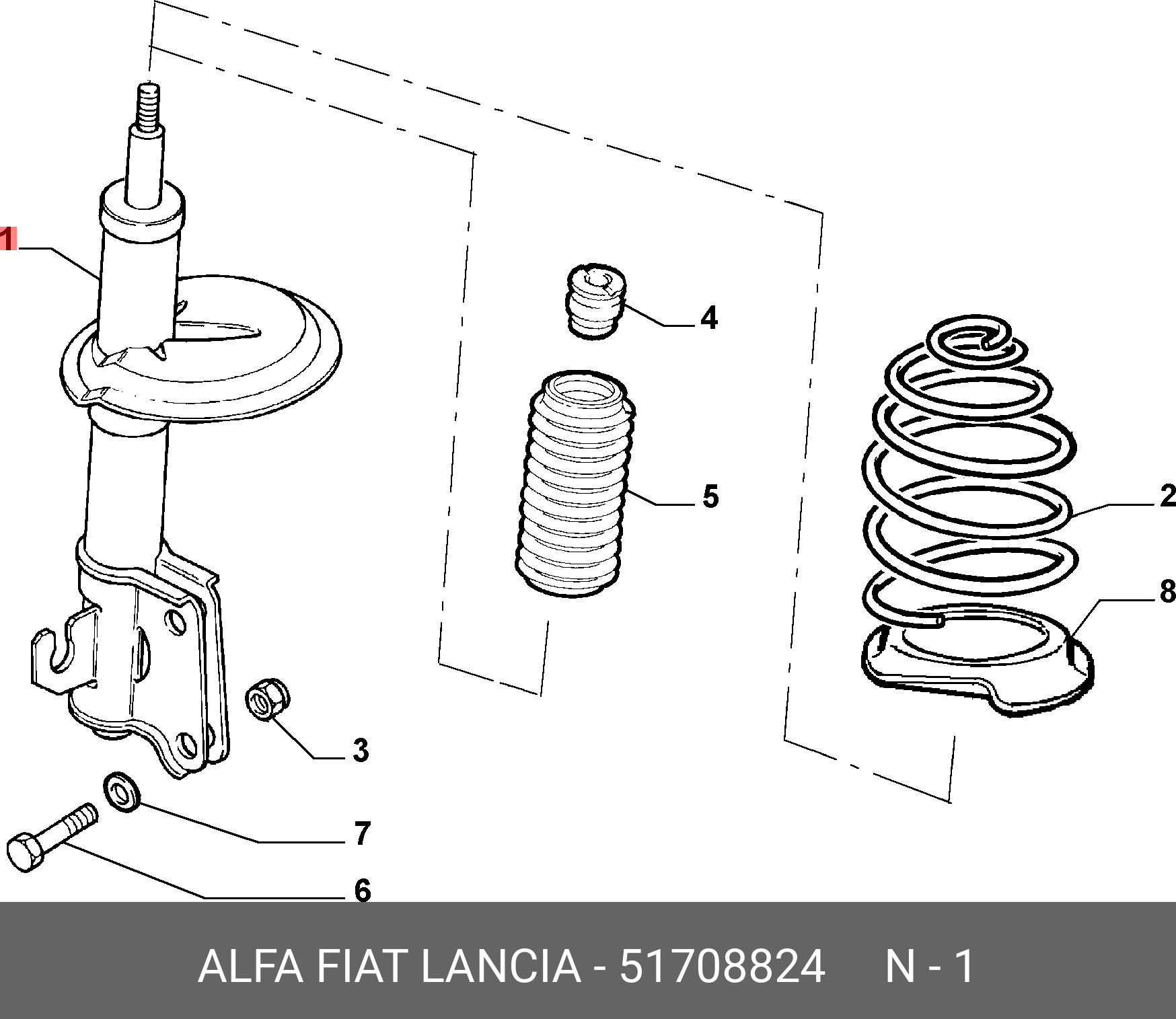 1
4
5
2
8
3
7
6

ALFA FIAT LANCIA - 51708824 N - 1