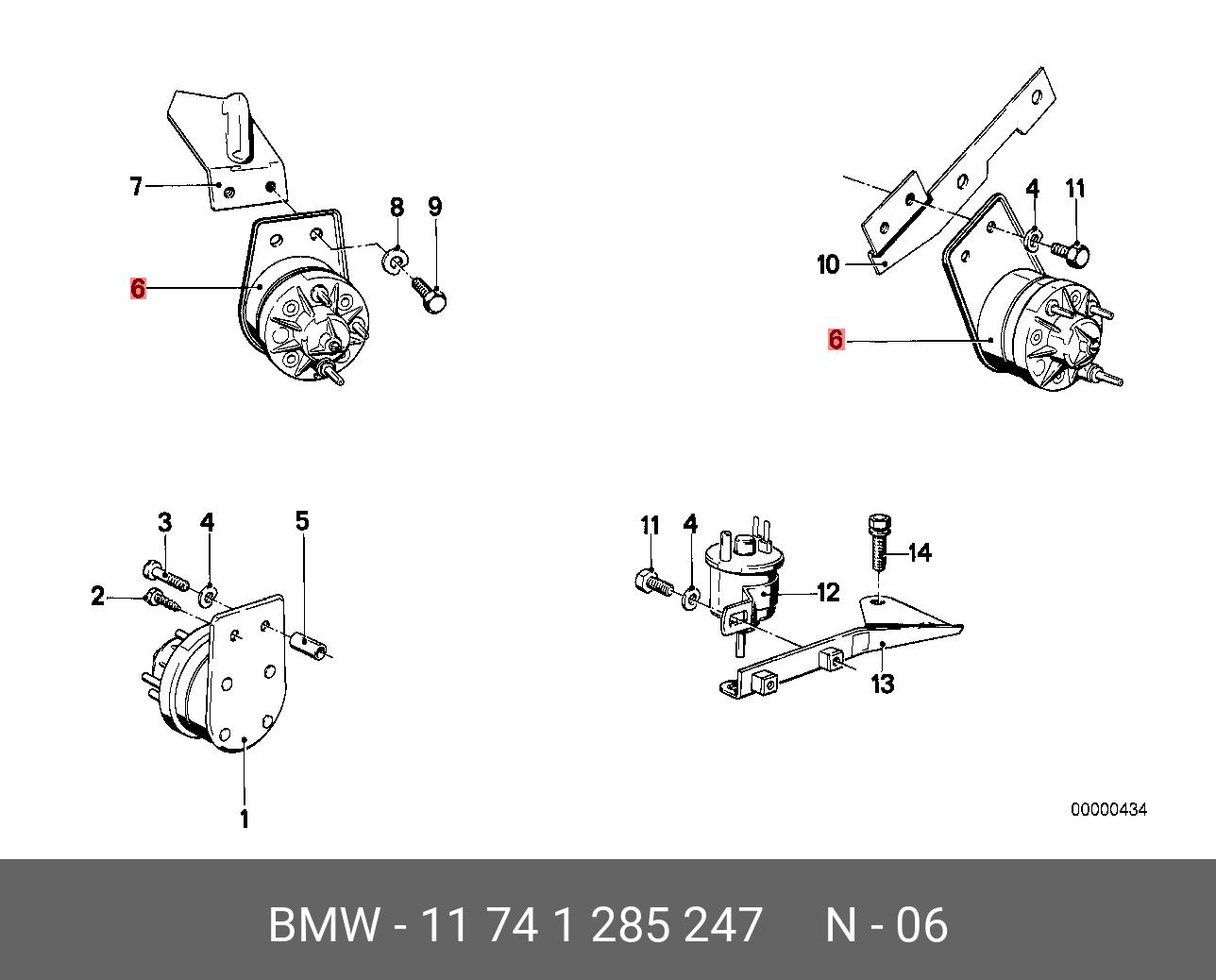 7
8
9
6
4
11
10
6
3
4
5
2
1
11
4
14
12
13
00000434

BMW - 11 74 1 285 247 N - 06