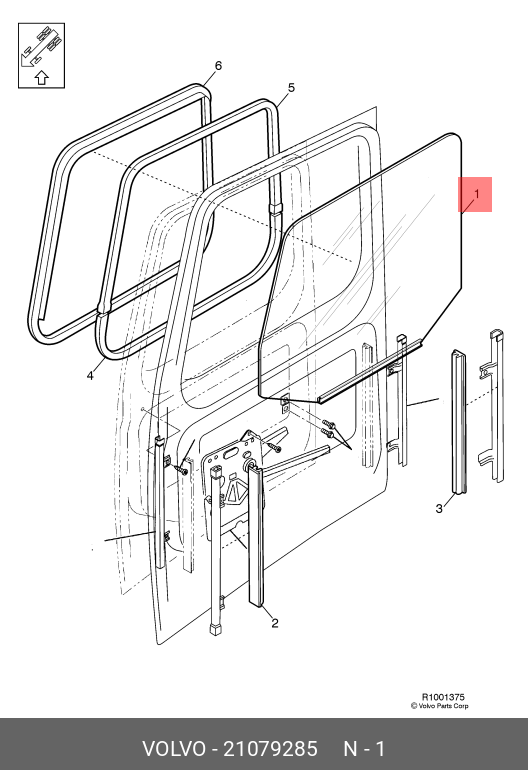 6
5
1
4
3
2
R1001375
© Volvo Parts Corp
VOLVO - 21079285 N - 1