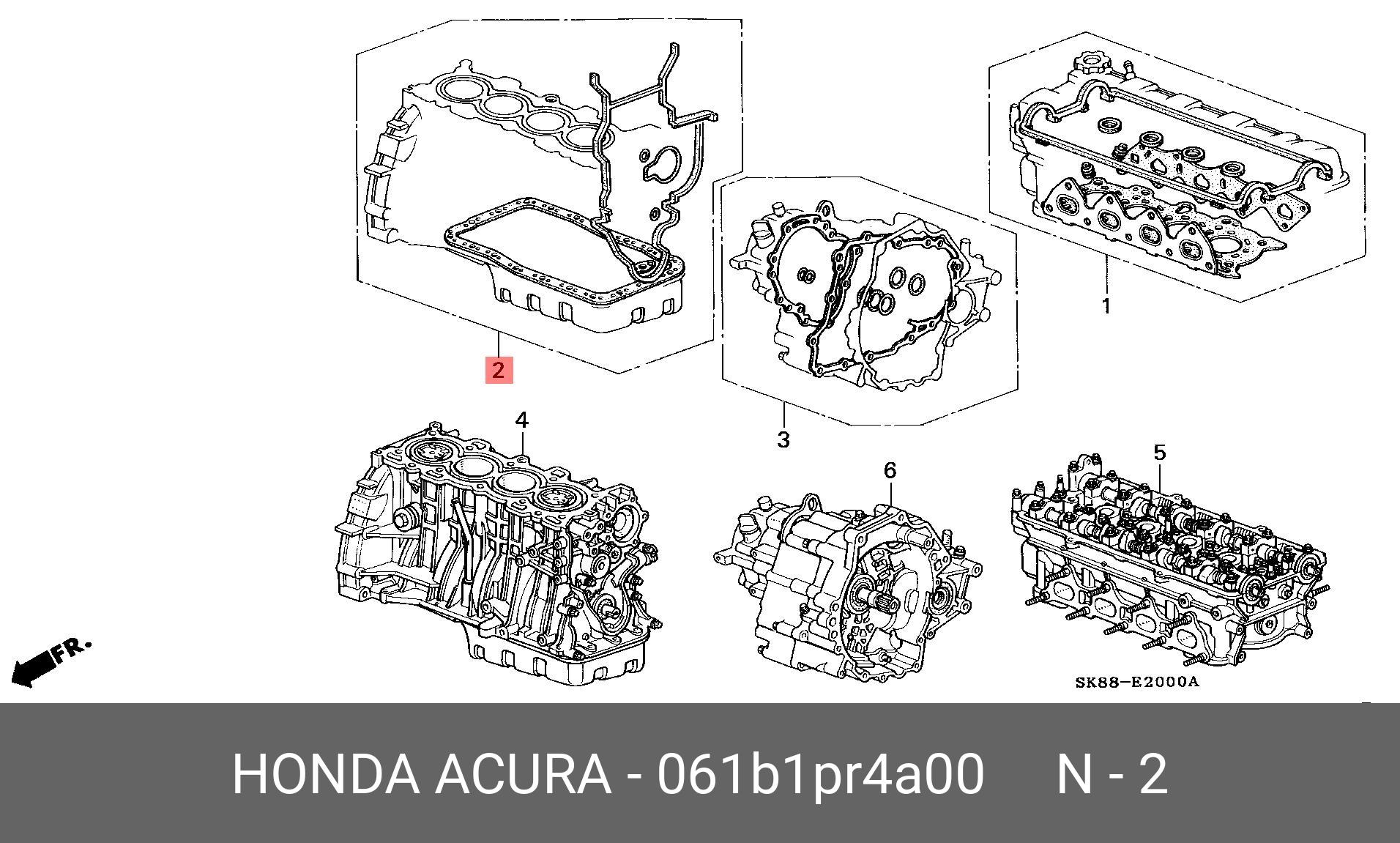 1

2

3

4

6

5

FR.

SK88-E2000A

HONDA ACURA - 061b1pr4a00 N - 2