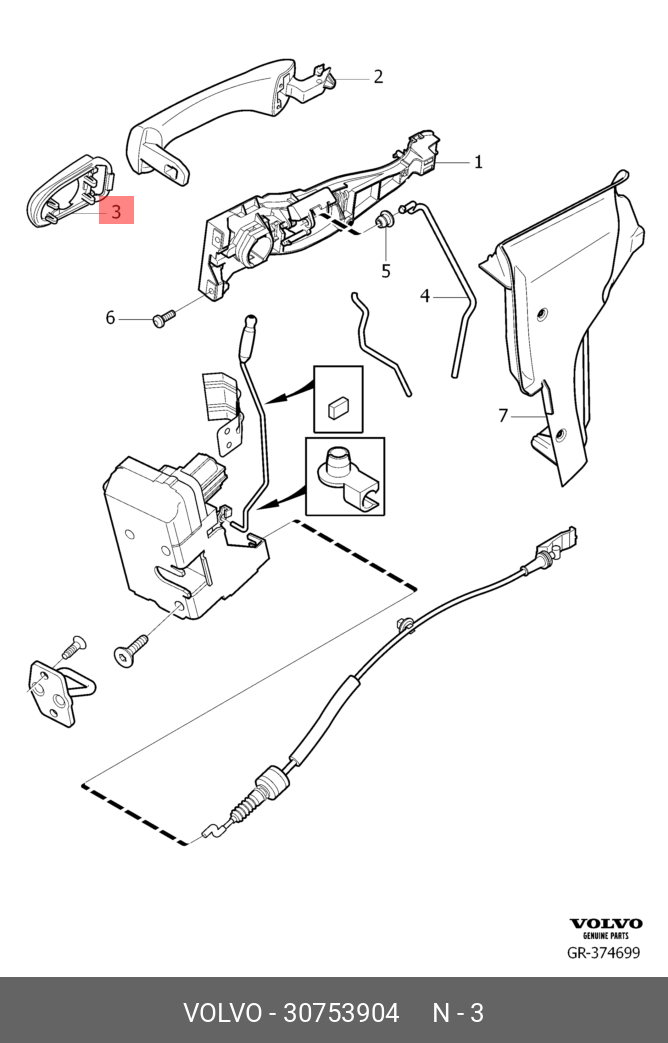 2

1

3

5

4

6

7

VOLVO
GENUINE PARTS
GR-374699

VOLVO - 30753904 N - 3