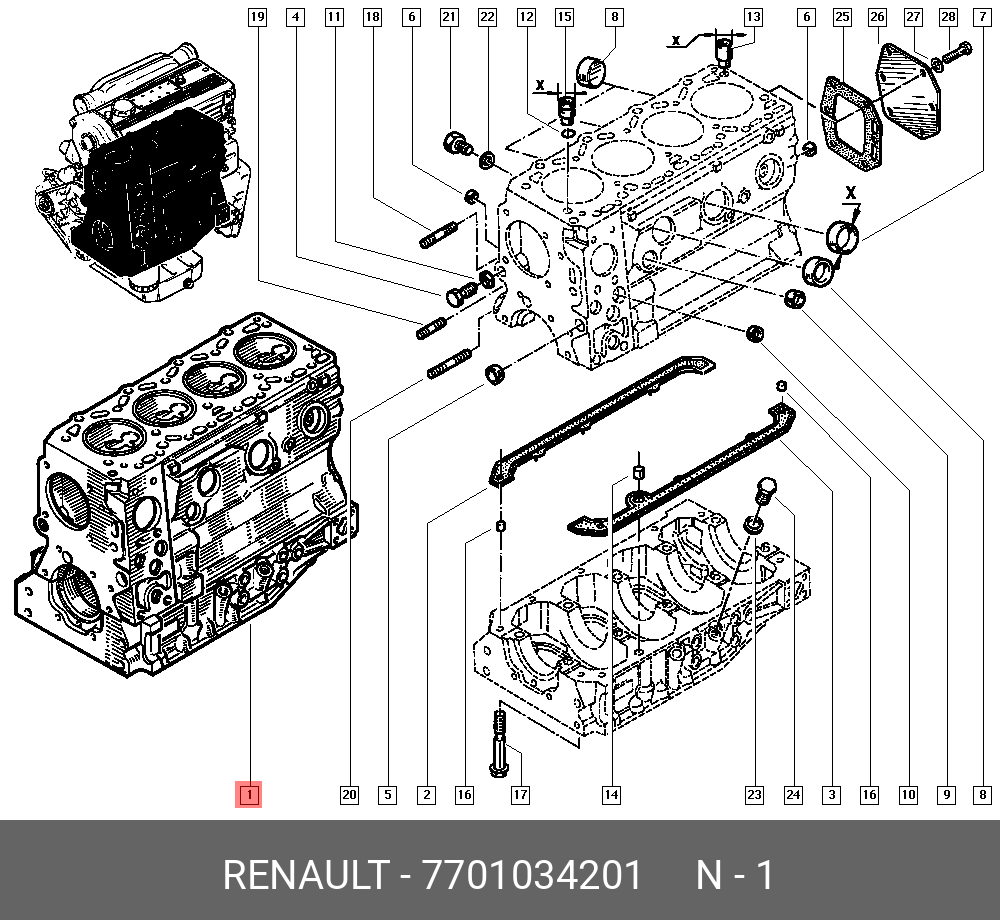 19 4 11 18 6 21 22 12 15 8 13 6 25 26 27 28 7

X

X

X

1

20 5 2 16 17 14 23 24 3 16 10 9 8

RENAULT - 7701034201 N - 1