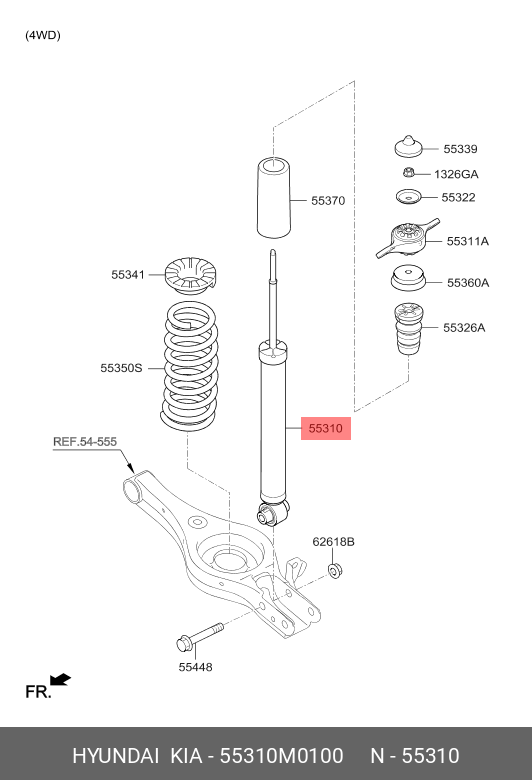 (4WD)

55339
1326GA
55322
55370
55311A
55341
55360A
55326A
55350S
55310
REF.54-555
62618B
55448
FR.

HYUNDAI KIA - 55310M0100 N - 55310