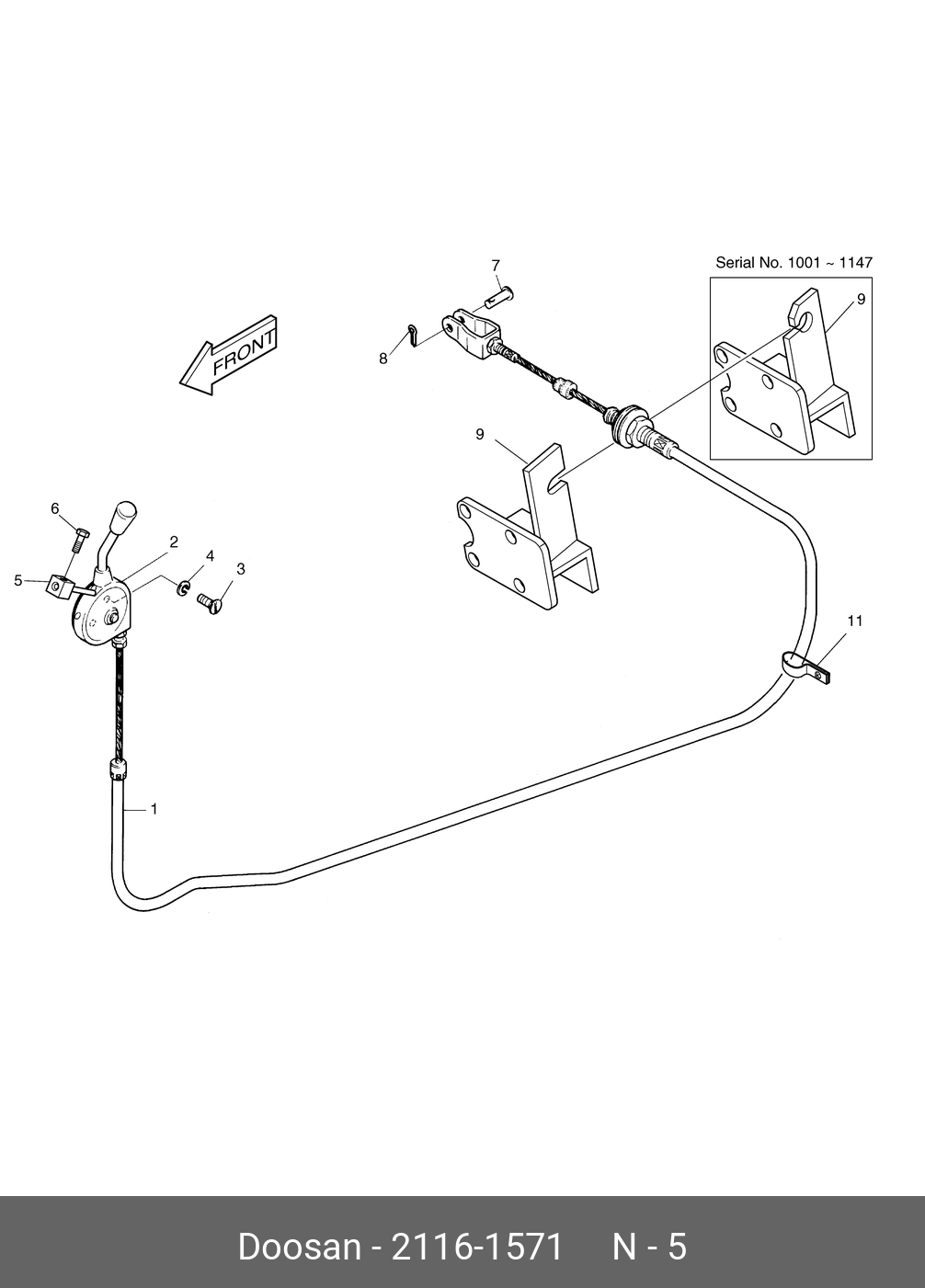 Serial No. 1001 ~ 1147

7

9

FRONT

8

9

6

2

4

3

5

11

1

Doosan - 2116-1571 N - 5