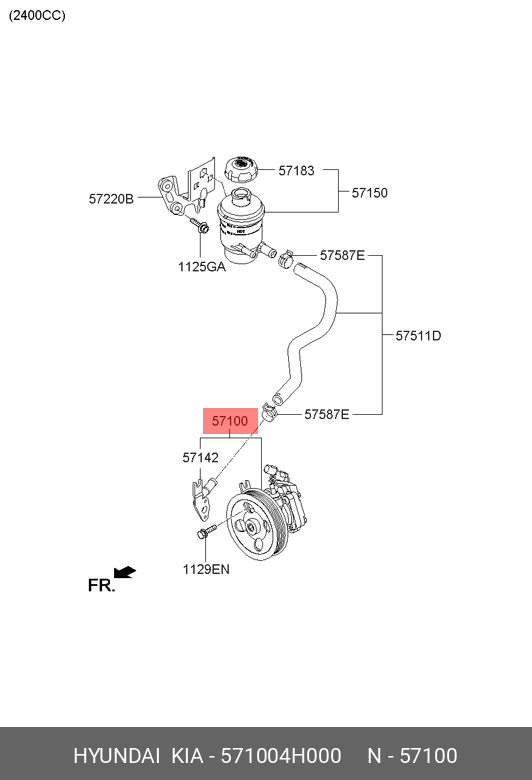 (2400CC)

57183
57150
57220B
1125GA
57587E
57511D
57587E
57100
57142
1129EN
FR.

HYUNDAI KIA - 571004H000 N - 57100