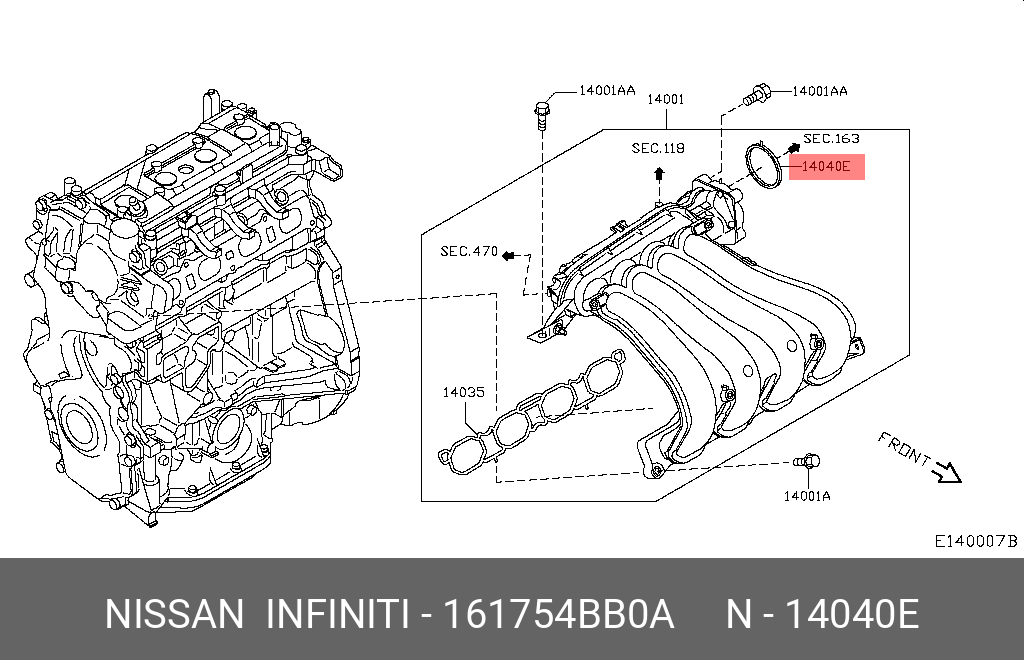 14001AA
14001
14001AA
SEC.163
SEC.118
14040E
SEC.470
14035
FRONT
14001A
E140007B

NISSAN INFINITI - 161754BB0A N - 14040E