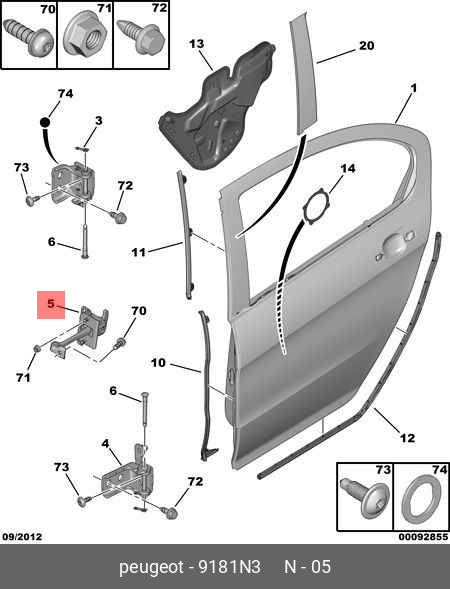 70 71 72

13

20

1

74

3

73

72

14

6

11

5

70

71

10

6

4

12

73

72

73 74

09/2012

00092855

peugeot - 9181N3 N - 05