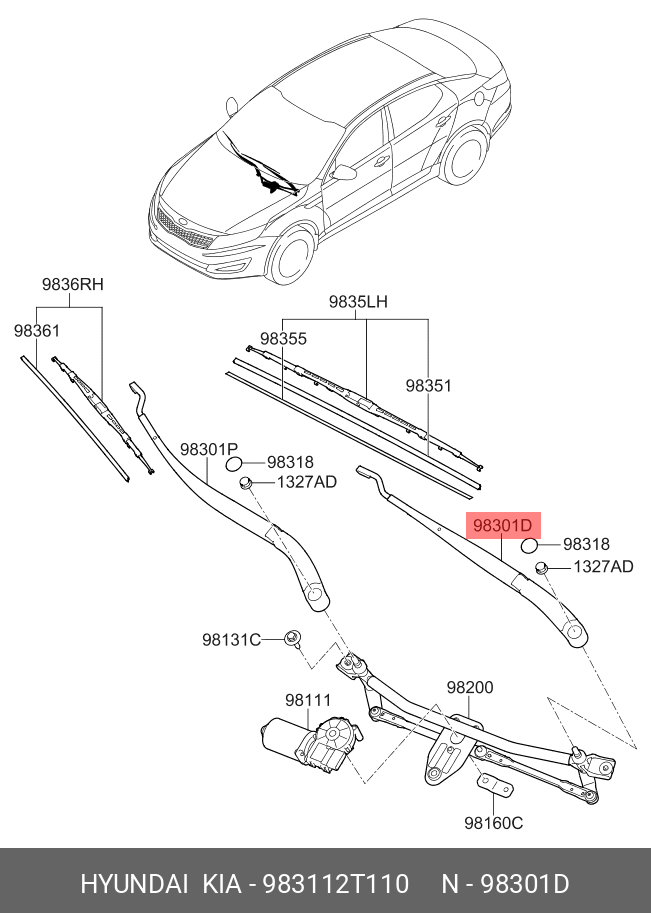 9836RH
98361
9835LH
98355
98351
98301P
98318
1327AD
98301D
98318
1327AD
98131C
98111
98200
98160C

HYUNDAI KIA - 983112T110 N - 98301D