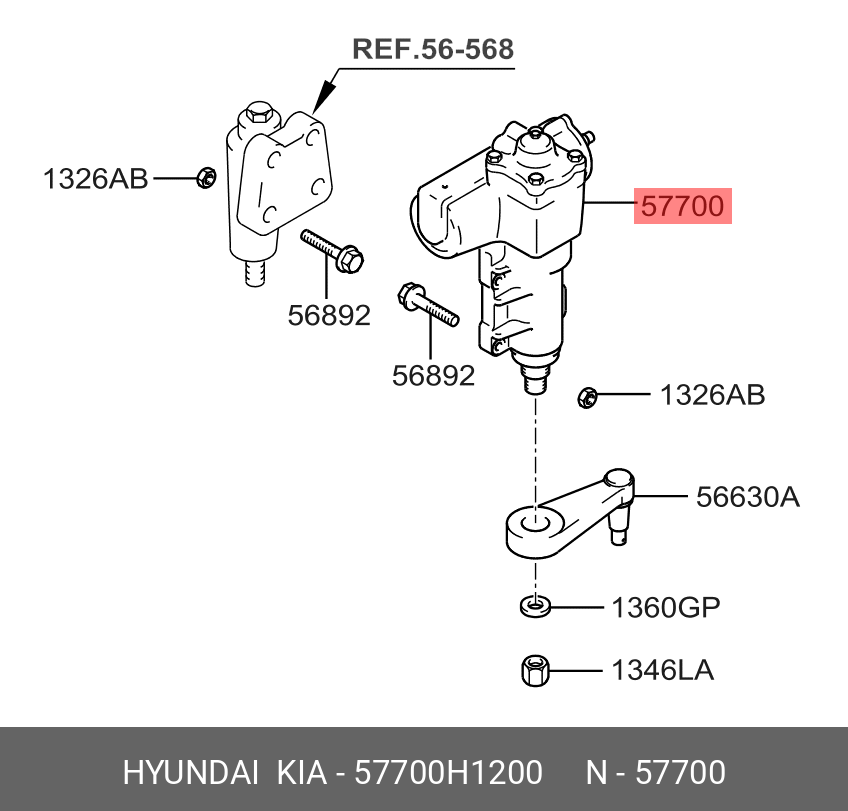 REF.56-568

1326AB

57700

56892

56892

1326AB

56630A

1360GP

1346LA

HYUNDAI KIA - 57700H1200 N - 57700