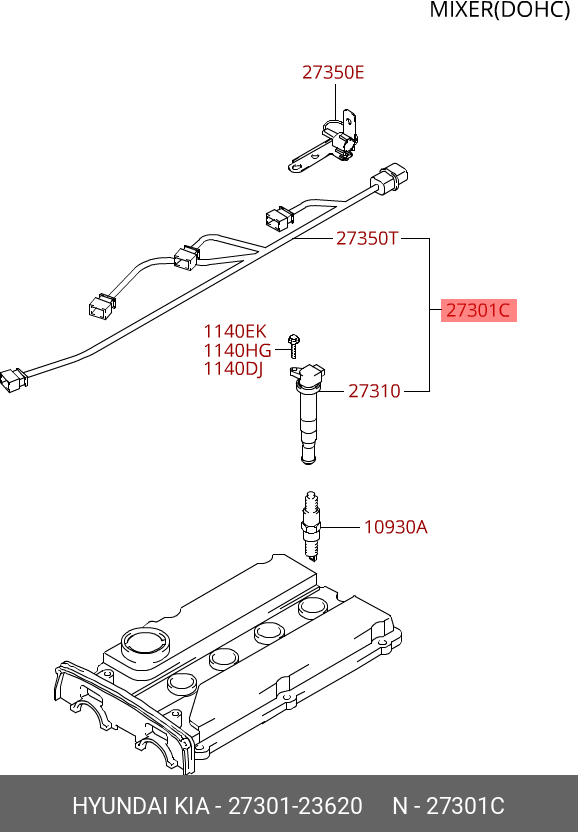 MIXER(DOHC)

27350E

27350T

27301C

1140EK
1140HG
1140DJ

27310

10930A

HYUNDAI KIA - 27301-23620 N - 27301C