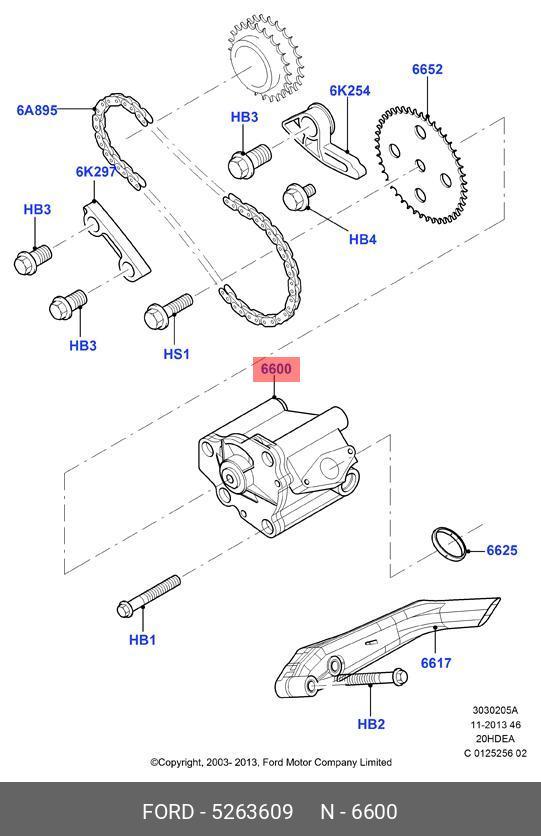 6652
6A895
6K254
HB3
6K297
HB3
HB4
HB3
HS1
6600
6625
HB1
6617
HB2
3030205A
11-2013 46
20HDEA
C 0125256 02
©Copyright, 2003- 2013, Ford Motor Company Limited
FORD - 5263609 N - 6600