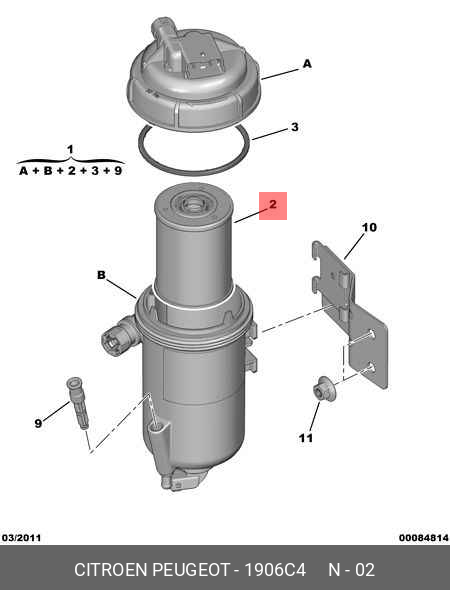 A

3

1
A + B + 2 + 3 + 9

2

10

B

9

11

03/2011

00084814

CITROEN PEUGEOT - 1906C4 N - 02