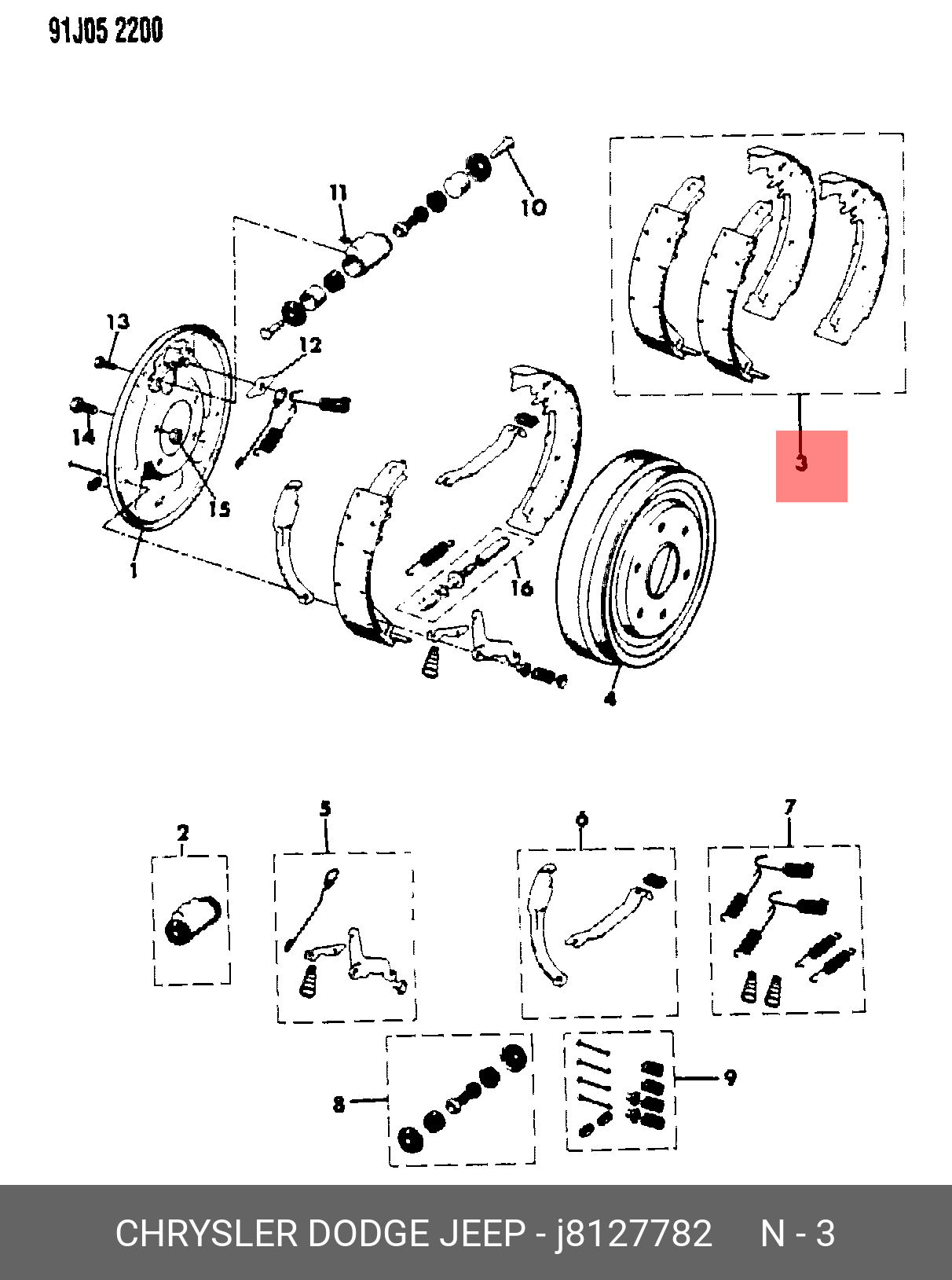 91J05 2200

11

10

13

12

14

15

1

16

4

3

2

5

6

7

8

9

CHRYSLER DODGE JEEP - j8127782 N - 3