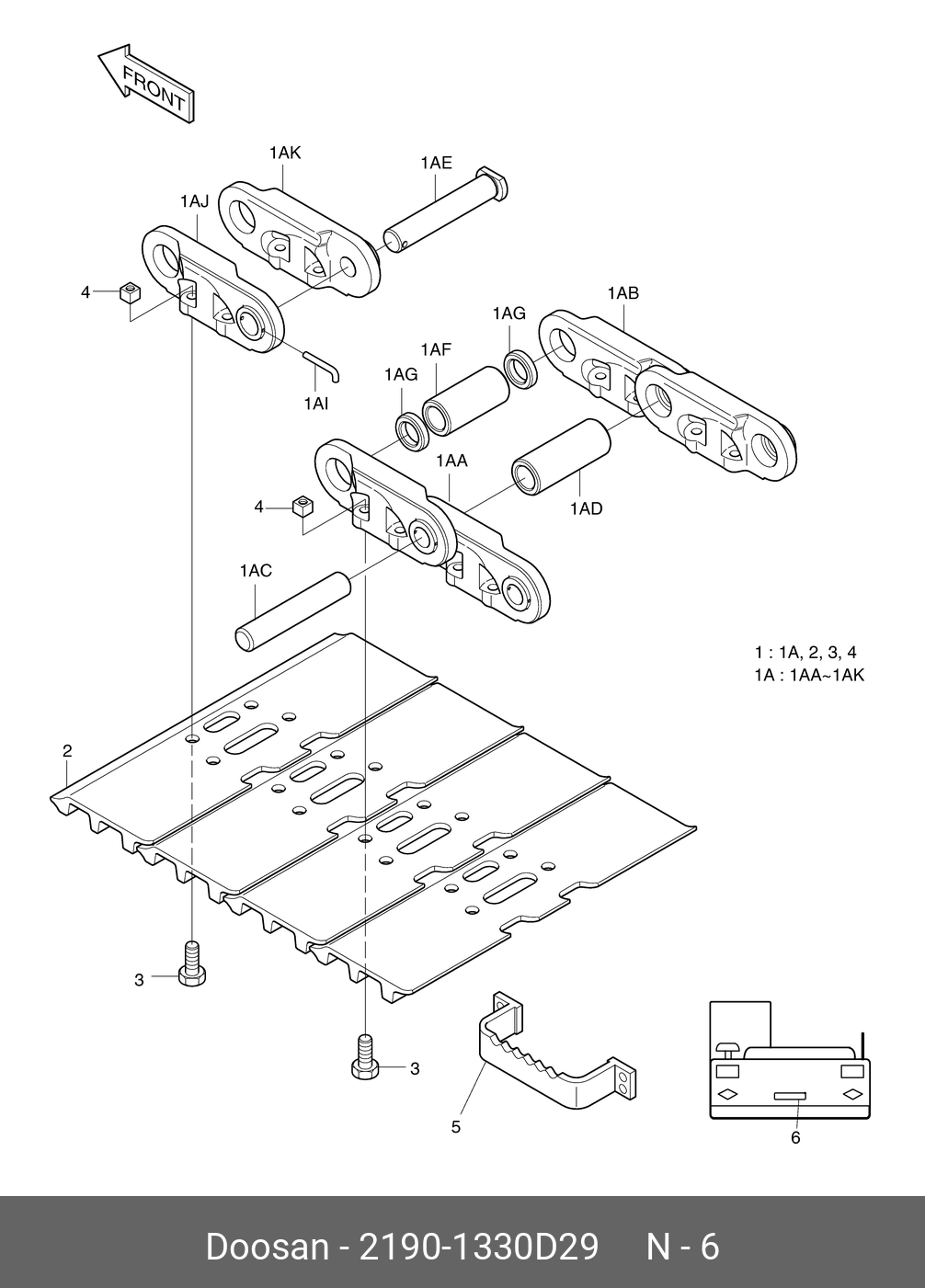 FRONT

1AK

1AE

1AJ

4

1AB

1AG

1AF

1AG

1AI

1AA

4

1AD

1AC

1 : 1A, 2, 3, 4
1A : 1AA~1AK

2

3

3

5

6

Doosan - 2190-1330D29 N - 6