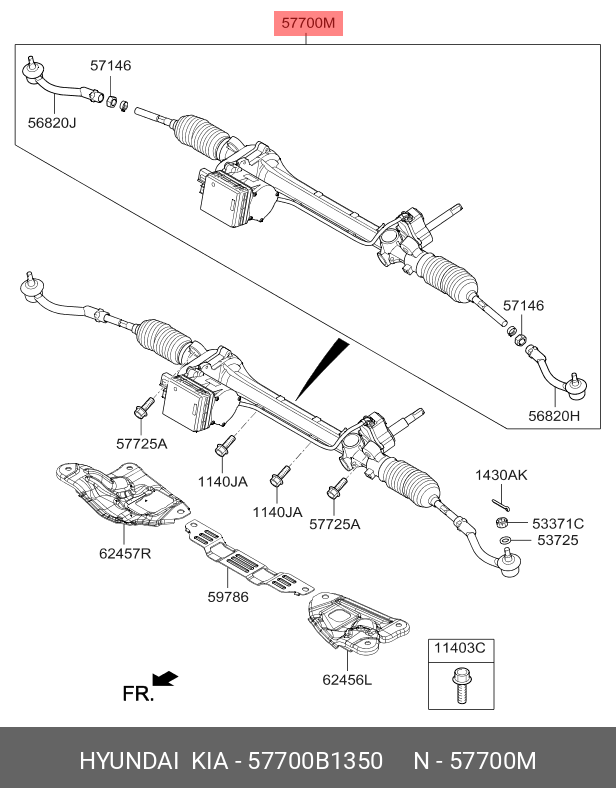 57700M

57146

56820J

57146

56820H

57725A

1140JA

1140JA

57725A

1430AK

53371C

53725

62457R

59786

62456L

11403C

FR.

HYUNDAI KIA - 57700B1350 N - 57700M