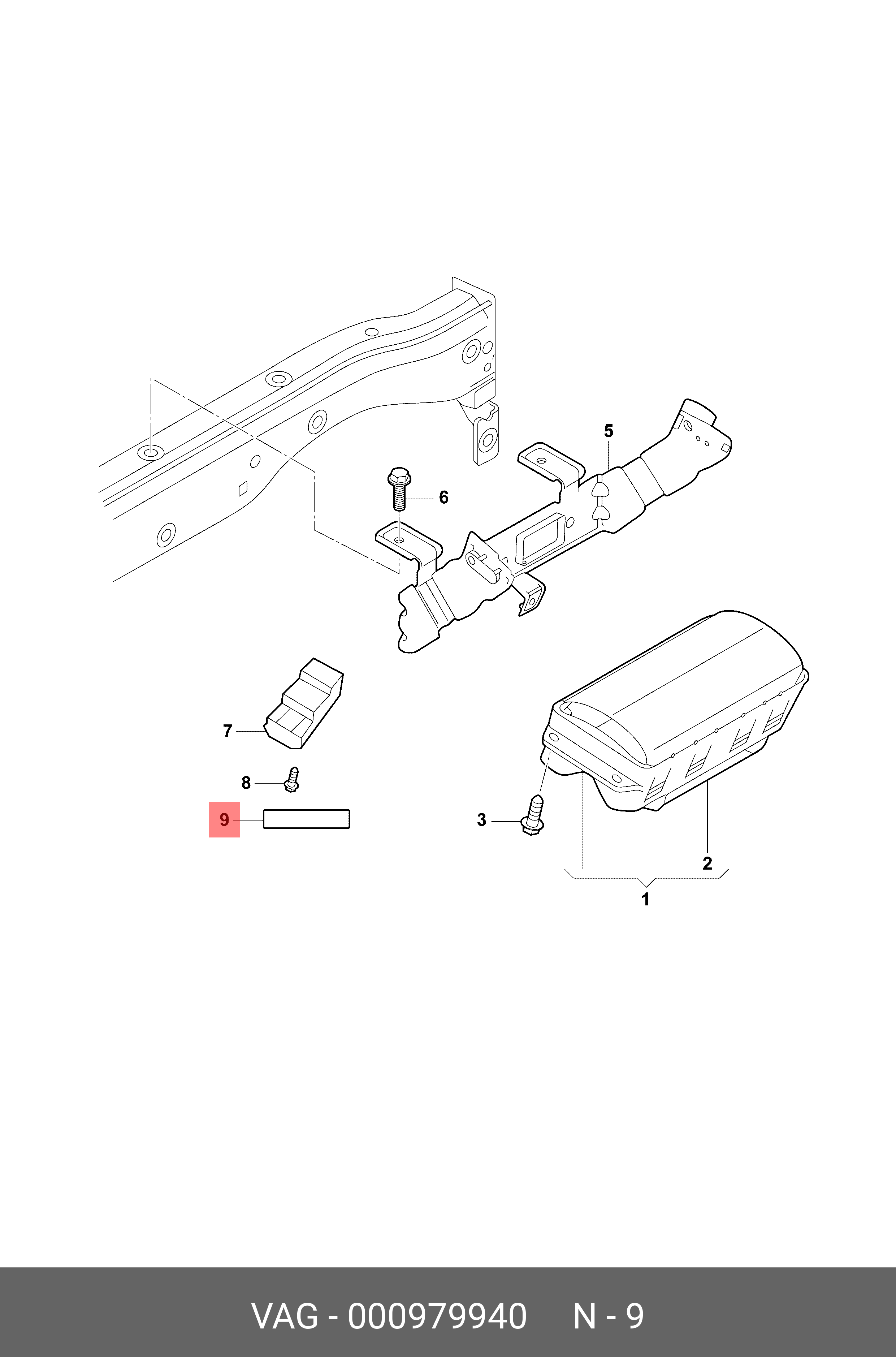 5
6
7
8
9
3
2
1

VAG - 000979940 N - 9