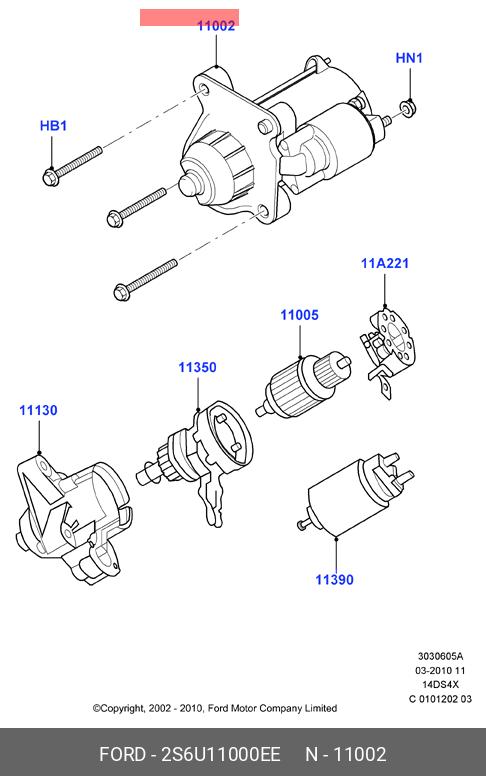 11002

HN1

HB1

11A221

11005

11350

11130

11390

3030605A
03-2010 11
14DS4X
C 0101202 03

©Copyright, 2002 - 2010, Ford Motor Company Limited

FORD - 2S6U11000EE N - 11002