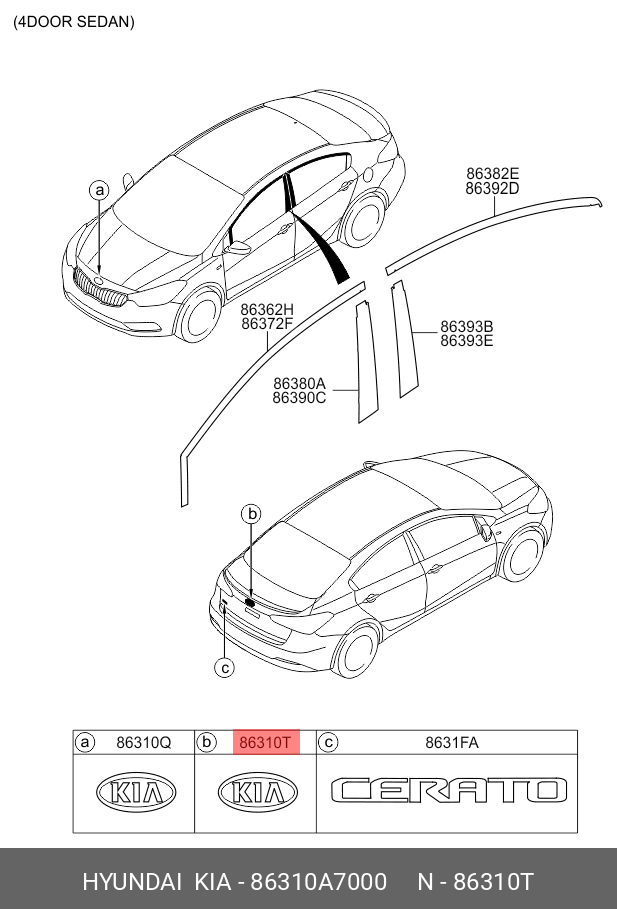 (4DOOR SEDAN)

a

86382E
86392D

86362H
86372F

86393B
86393E

86380A
86390C

b

c

| ⓐ 86310Q | ⓑ 86310T | ⓒ 8631FA |
|---|---|---|
| KIA | KIA | CERATO |

HYUNDAI KIA - 86310A7000 N - 86310T