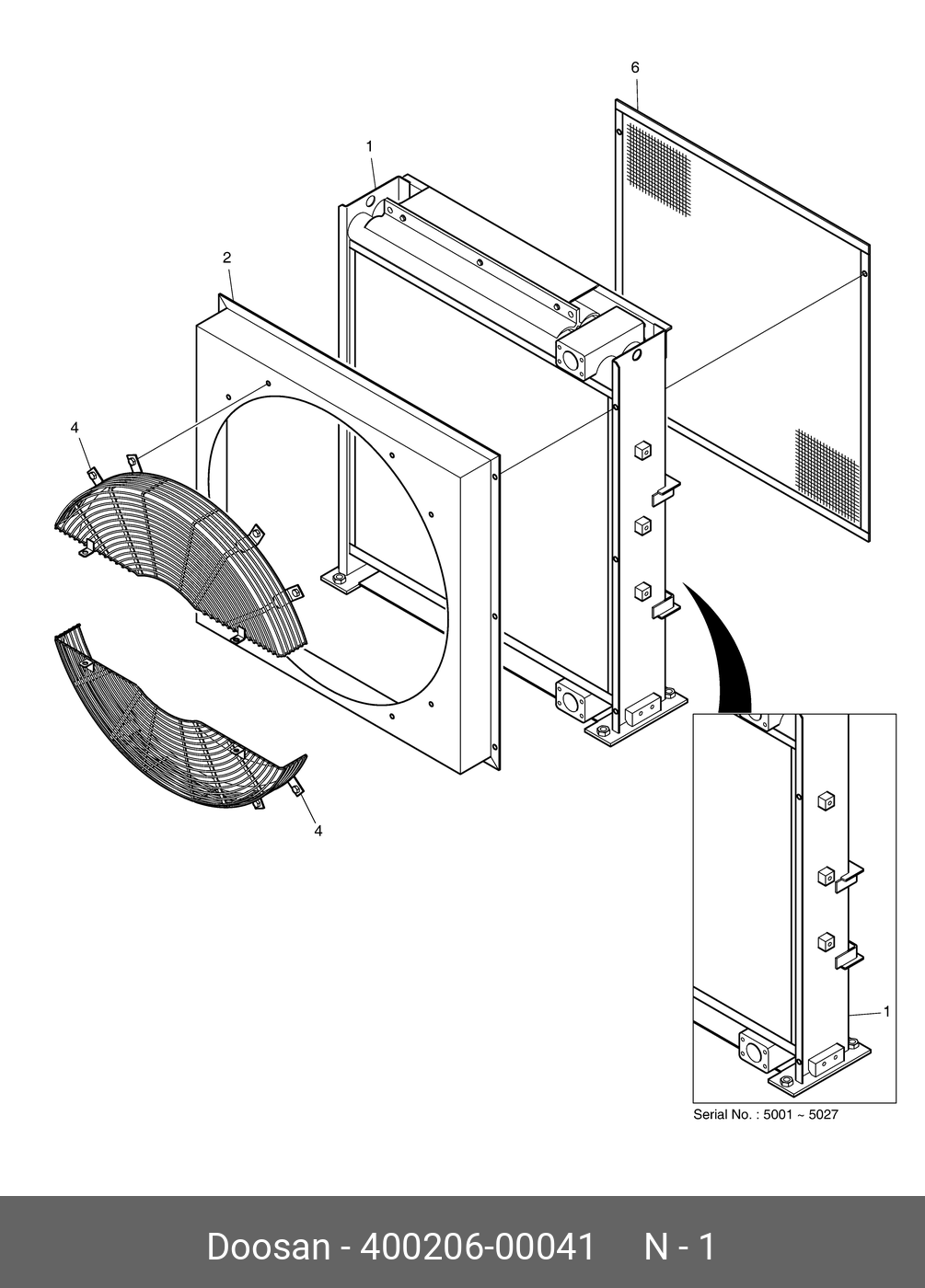 6

1

2

4

4

1

Serial No. : 5001 ~ 5027

Doosan - 400206-00041 N - 1