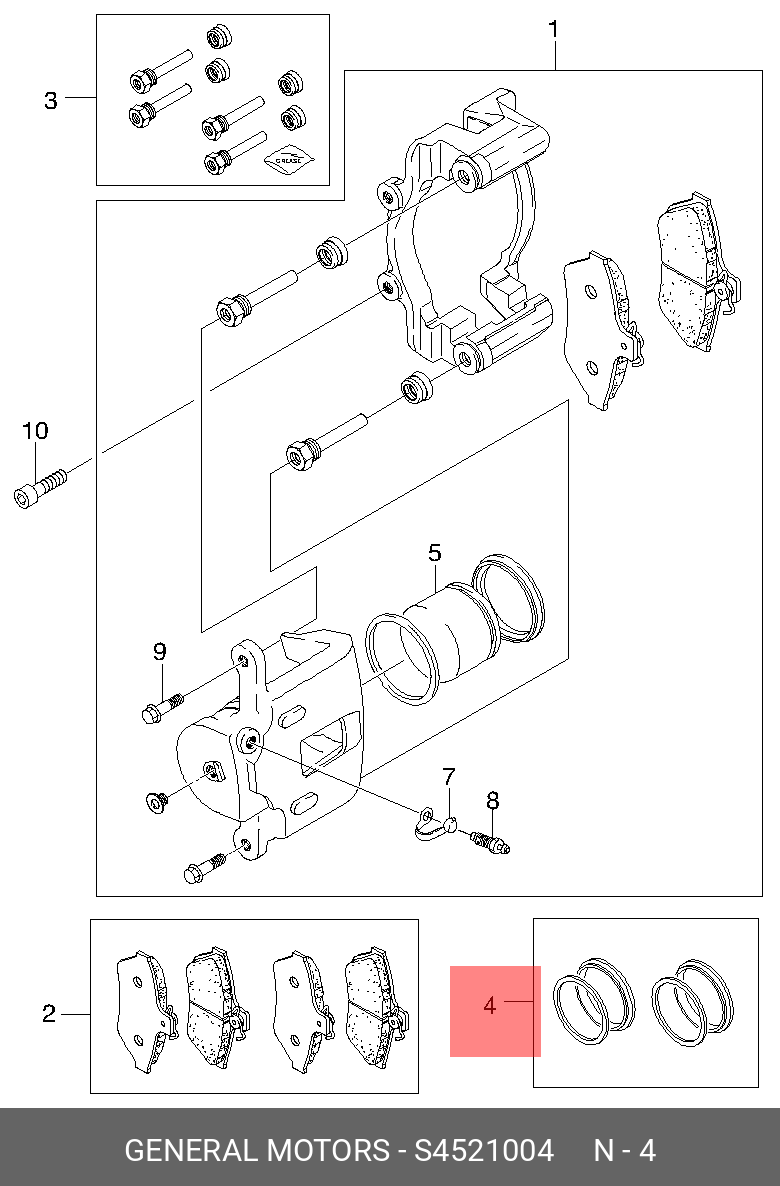 1
3
GREASE
10
5
9
7
8
2
4
GENERAL MOTORS - S4521004 N - 4