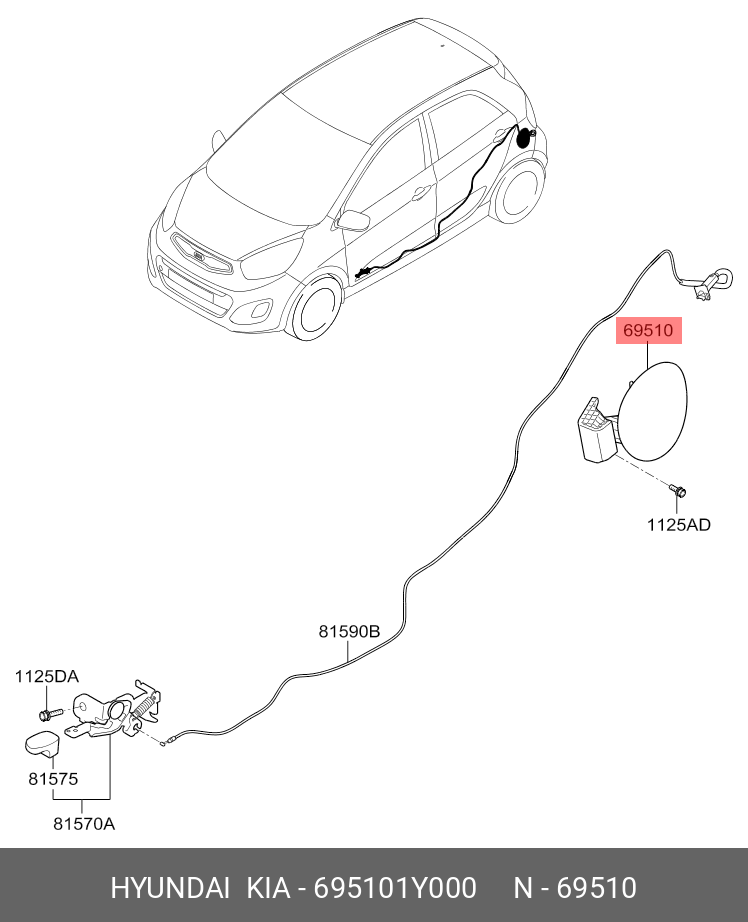 69510

1125AD

81590B

1125DA

81575

81570A

HYUNDAI KIA - 695101Y000 N - 69510