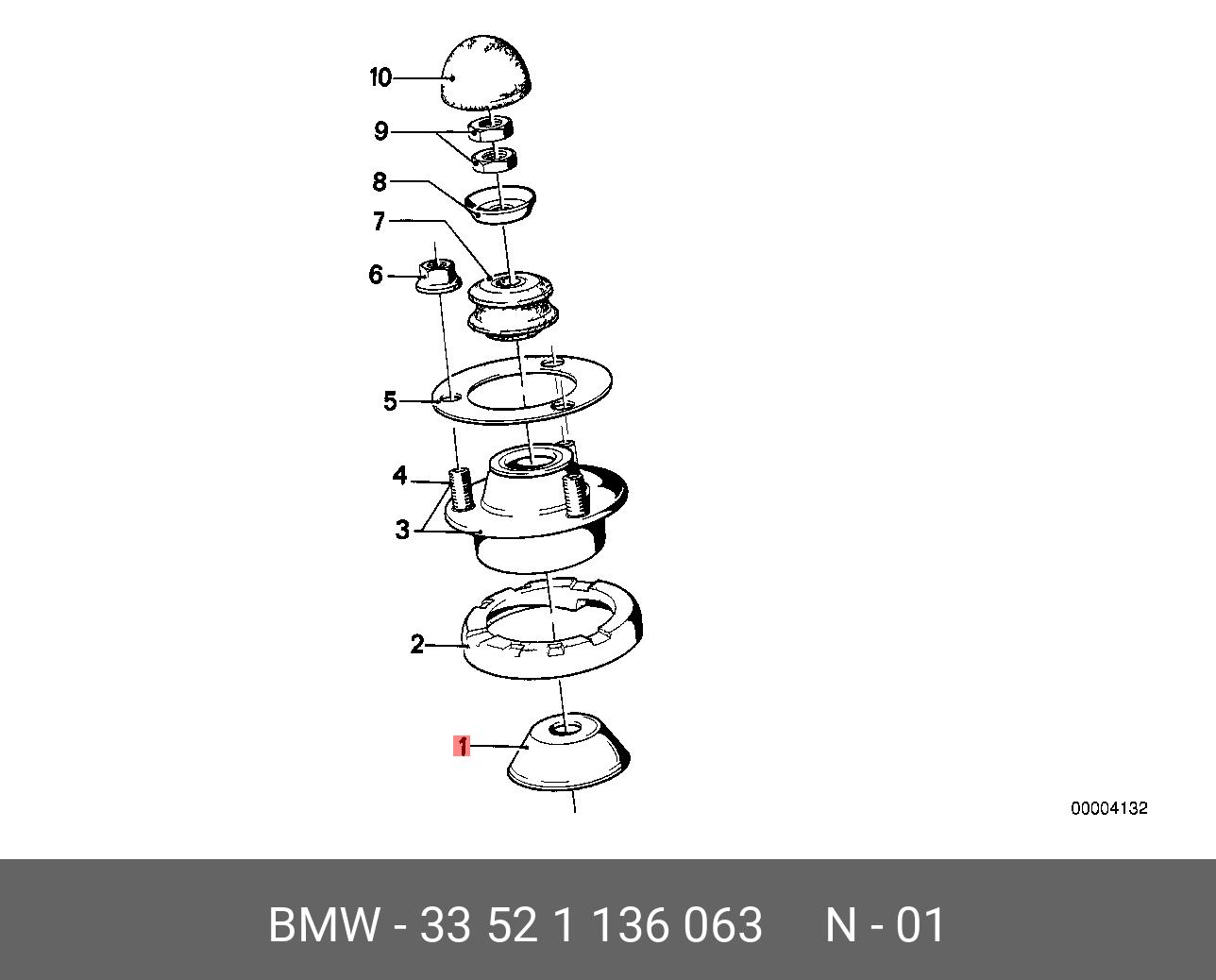 10
9
8
7
6
5
4
3
2
1

00004132

BMW - 33 52 1 136 063 N - 01