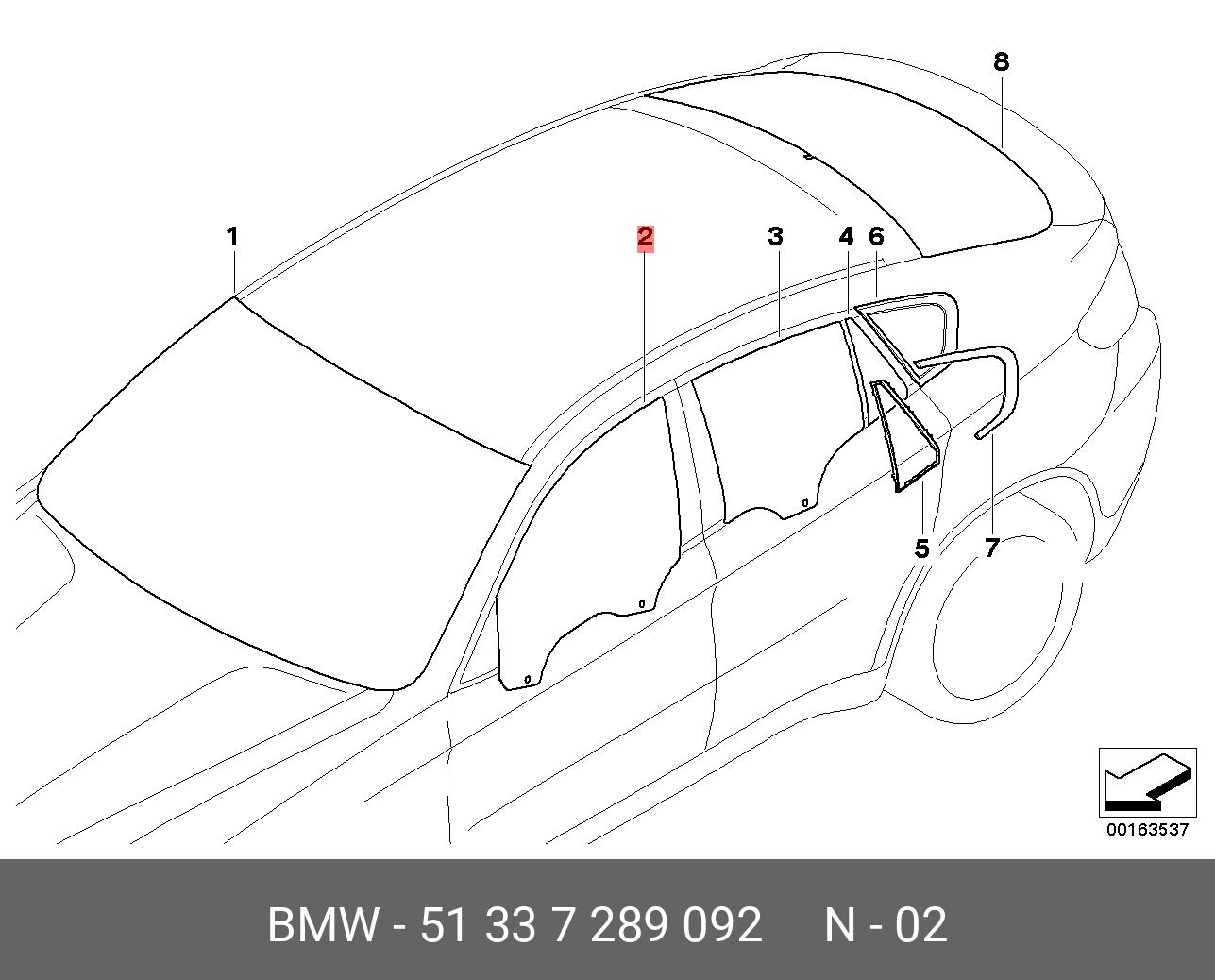 8
1
2
3
4
6
5
7
00163537
BMW - 51 33 7 289 092 N - 02