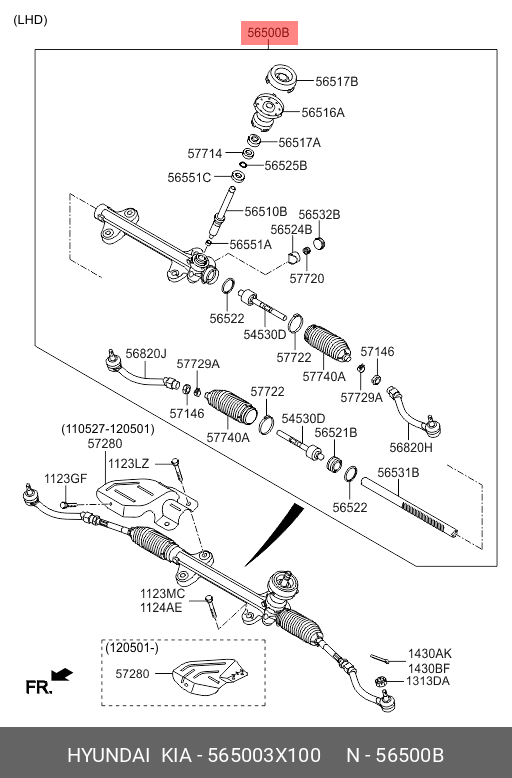 (LHD)

56500B

56517B
56516A
56517A
57714
56525B
56551C
56510B
56532B
56524B
56551A
57720
56522
54530D
57722
57740A
57146
57729A
56820J
57729A
57146
57722
57740A
54530D
56521B
56820H
56531B
56522
(110527-120501)
57280
1123LZ
1123GF
1123MC
1124AE
(120501-)
57280
1430AK
1430BF
1313DA
FR.

HYUNDAI KIA - 565003X100 N - 56500B