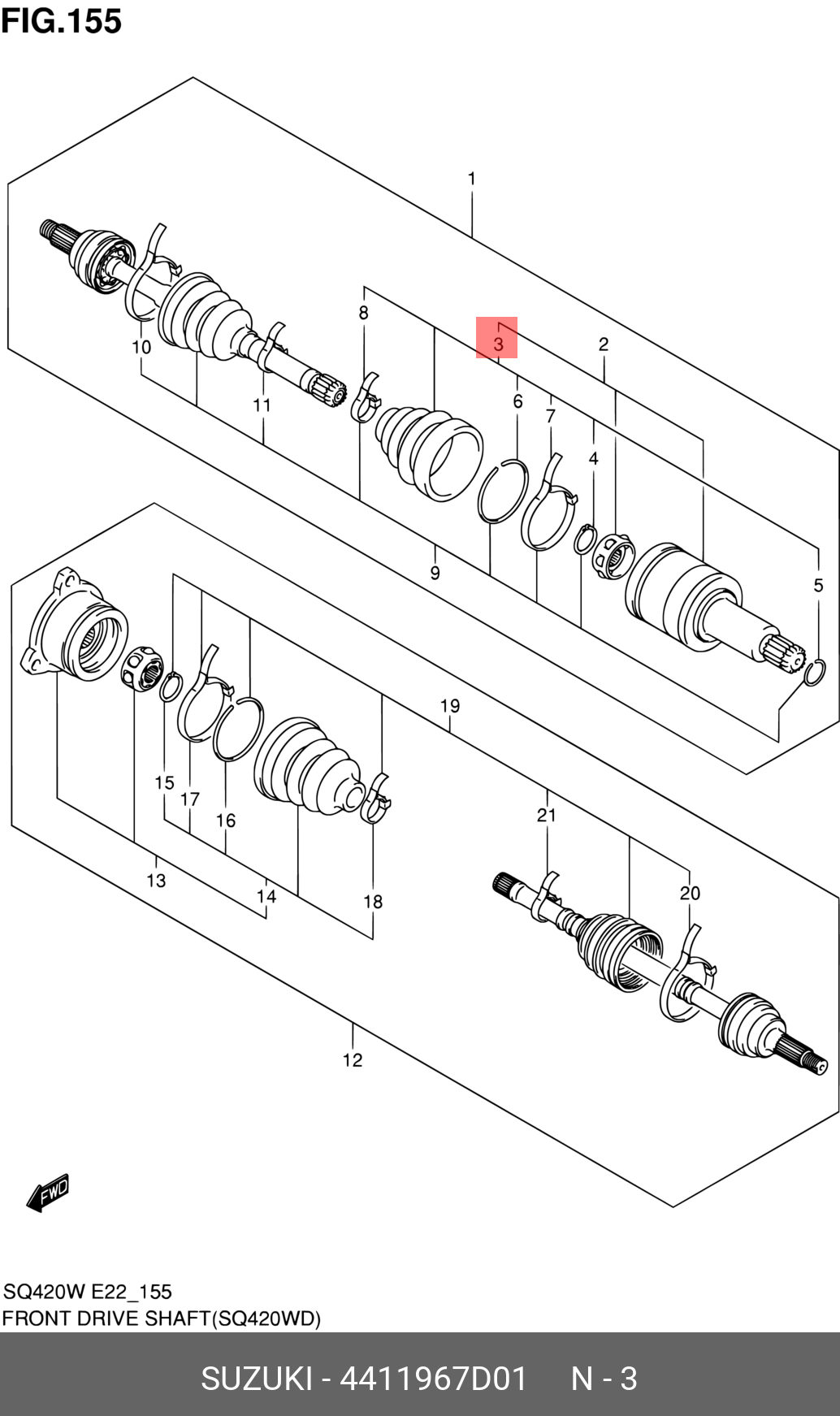 FIG.155

1
8
3
2
10
11
6
7
4
9
5
19
15
17
16
21
13
14
18
20
12
FWD

SQ420W E22_155
FRONT DRIVE SHAFT(SQ420WD)

SUZUKI - 4411967D01 N - 3