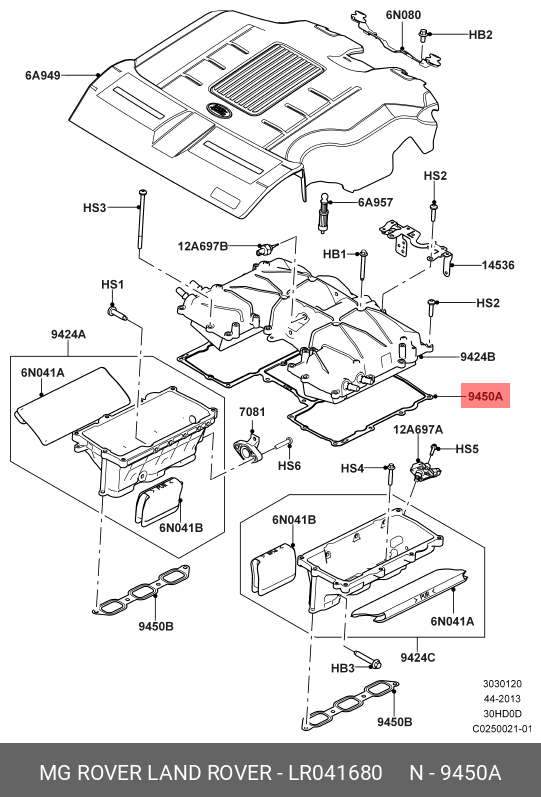 6N080
HB2
6A949
HS2
HS3
6A957
12A697B
HB1
14536
HS1
HS2
9424A
9424B
6N041A
9450A
7081
12A697A
HS5
HS6
HS4
6N041B
6N041B
6N041A
9450B
9424C
HB3
9450B
3030120
44-2013
30HD0D
C0250021-01
MG ROVER LAND ROVER - LR041680 N - 9450A