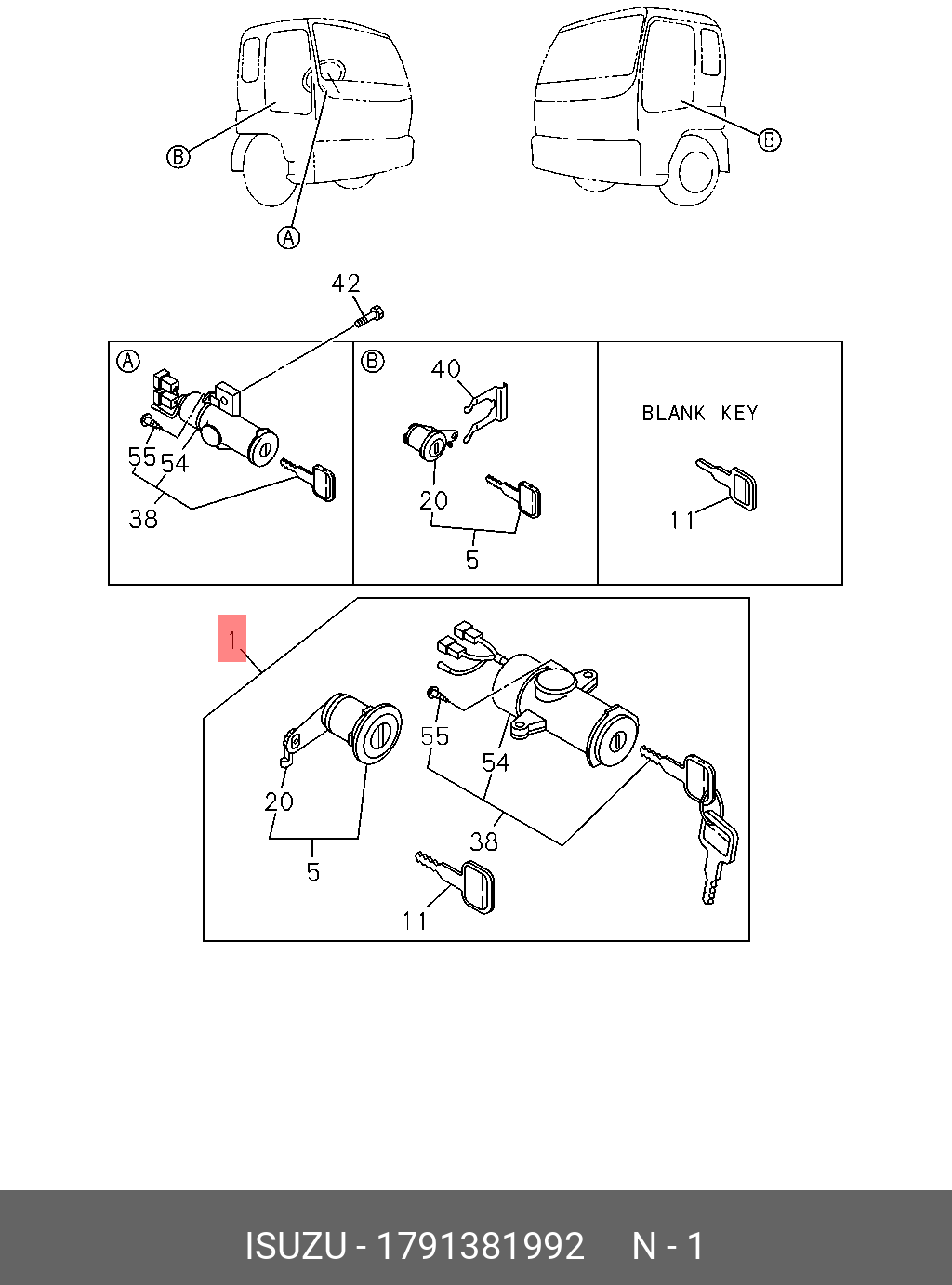 B
A
B

42

A
55
54
38

B
40
20
5

BLANK KEY
11

1
20
5
55
54
38
11

ISUZU - 1791381992 N - 1