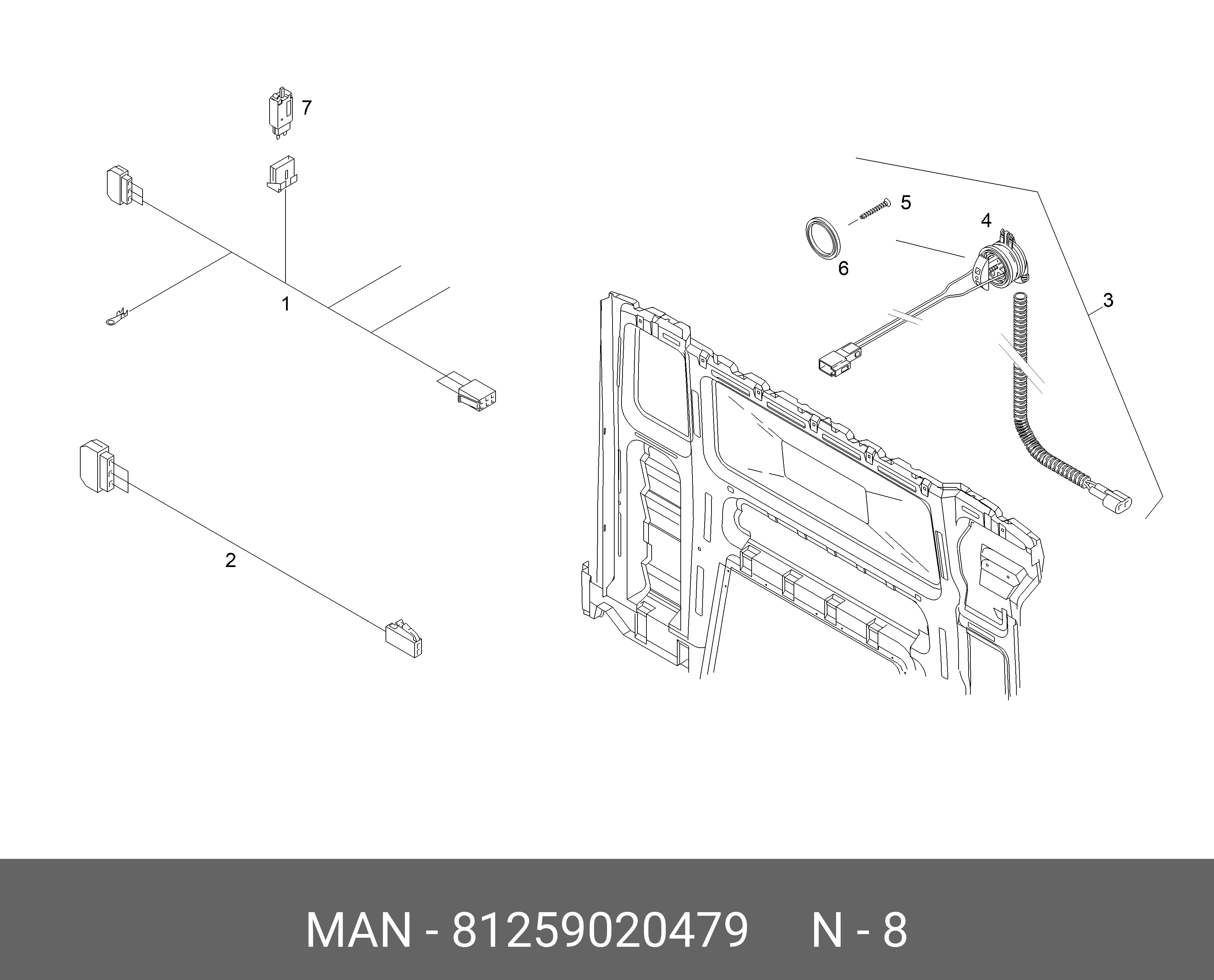 7
5
4
6
3
1
2
MAN - 81259020479 N - 8